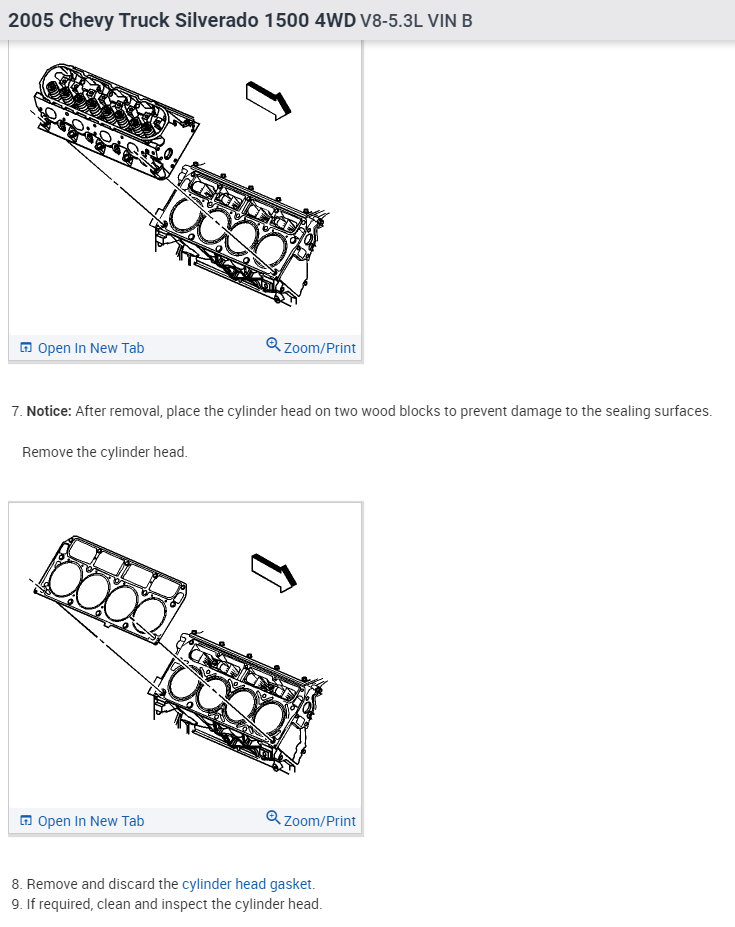 2005 Chevy Truck Silverado 1500 4WD V8-5.3L VIN B

Open In New Tab Zoom/Print

7. Notice: After removal, place the cylinder head on two wood blocks to prevent damage to the sealing surfaces.

Remove the cylinder head.

Open In New Tab Zoom/Print

8. Remove and discard the cylinder head gasket.
9. If required, clean and inspect the cylinder head.