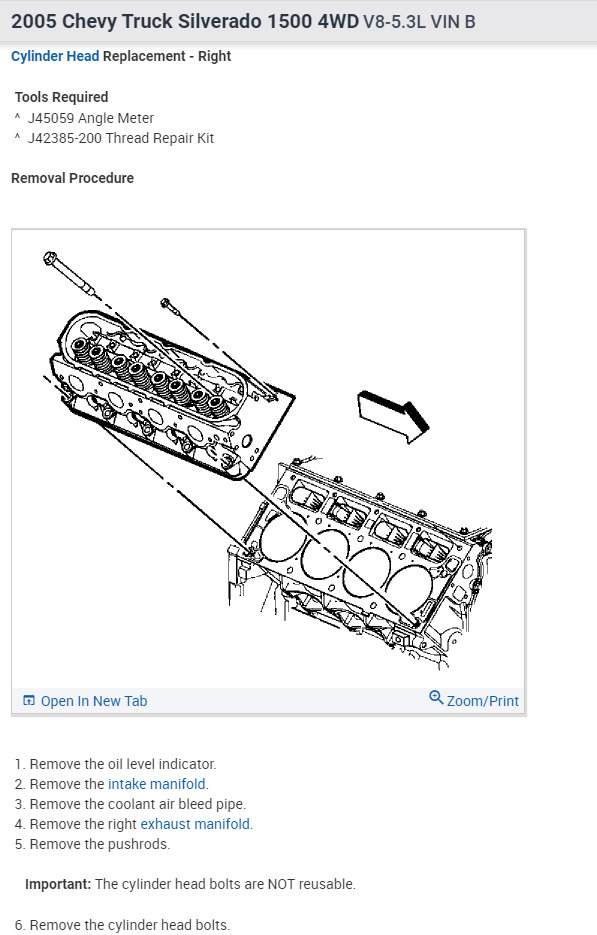 2005 Chevy Truck Silverado 1500 4WD V8-5.3L VIN B

Cylinder Head Replacement - Right

Tools Required
^ J45059 Angle Meter
^ J42385-200 Thread Repair Kit

Removal Procedure

Open In New Tab

Zoom/Print

1. Remove the oil level indicator.
2. Remove the intake manifold.
3. Remove the coolant air bleed pipe.
4. Remove the right exhaust manifold.
5. Remove the pushrods.

Important: The cylinder head bolts are NOT reusable.

6. Remove the cylinder head bolts.