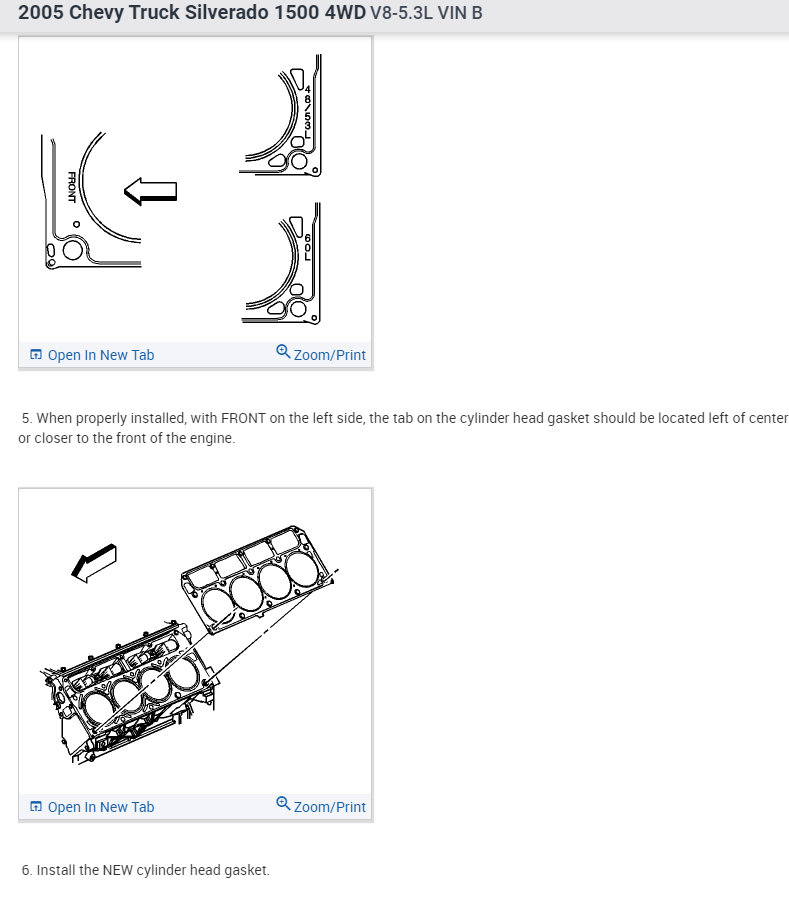 2005 Chevy Truck Silverado 1500 4WD V8-5.3L VIN B

FRONT

4.8/5.3L

6.0L

Open In New Tab Zoom/Print

5. When properly installed, with FRONT on the left side, the tab on the cylinder head gasket should be located left of center or closer to the front of the engine.

Open In New Tab Zoom/Print

6. Install the NEW cylinder head gasket.