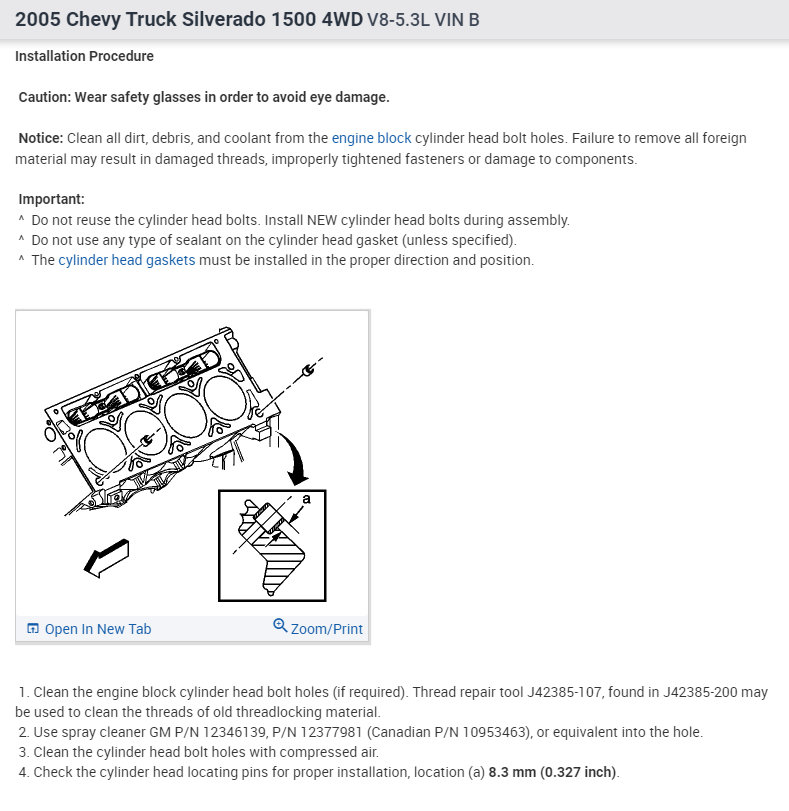 2005 Chevy Truck Silverado 1500 4WD V8-5.3L VIN B

Installation Procedure

Caution: Wear safety glasses in order to avoid eye damage.

Notice: Clean all dirt, debris, and coolant from the engine block cylinder head bolt holes. Failure to remove all foreign material may result in damaged threads, improperly tightened fasteners or damage to components.

Important:
^ Do not reuse the cylinder head bolts. Install NEW cylinder head bolts during assembly.
^ Do not use any type of sealant on the cylinder head gasket (unless specified).
^ The cylinder head gaskets must be installed in the proper direction and position.

a

Open In New Tab

Zoom/Print

1. Clean the engine block cylinder head bolt holes (if required). Thread repair tool J42385-107, found in J42385-200 may be used to clean the threads of old threadlocking material.
2. Use spray cleaner GM P/N 12346139, P/N 12377981 (Canadian P/N 10953463), or equivalent into the hole.
3. Clean the cylinder head bolt holes with compressed air.
4. Check the cylinder head locating pins for proper installation, location (a) 8.3 mm (0.327 inch).