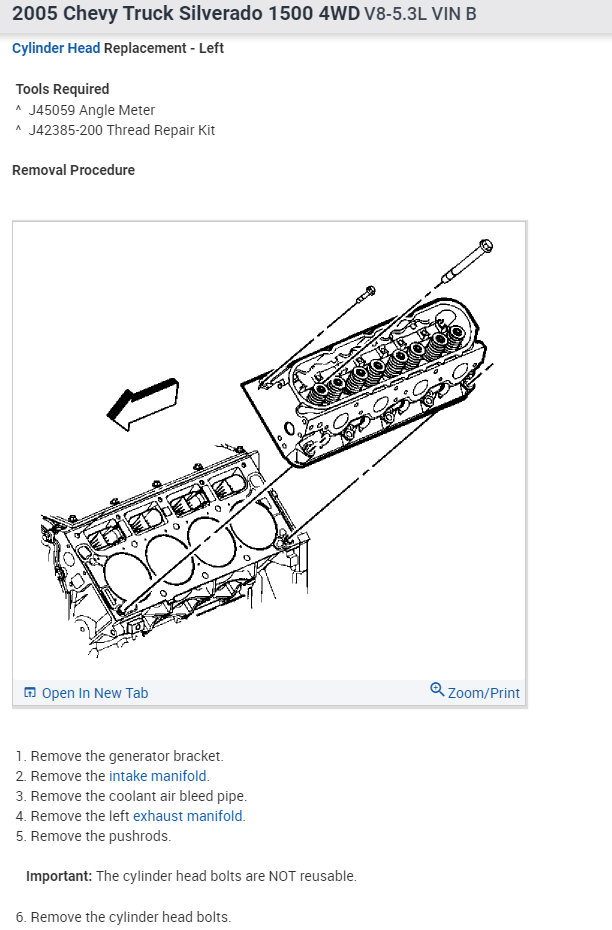 2005 Chevy Truck Silverado 1500 4WD V8-5.3L VIN B

Cylinder Head Replacement - Left

Tools Required
^ J45059 Angle Meter
^ J42385-200 Thread Repair Kit

Removal Procedure

Open In New Tab
Zoom/Print

1. Remove the generator bracket.
2. Remove the intake manifold.
3. Remove the coolant air bleed pipe.
4. Remove the left exhaust manifold.
5. Remove the pushrods.

Important: The cylinder head bolts are NOT reusable.

6. Remove the cylinder head bolts.