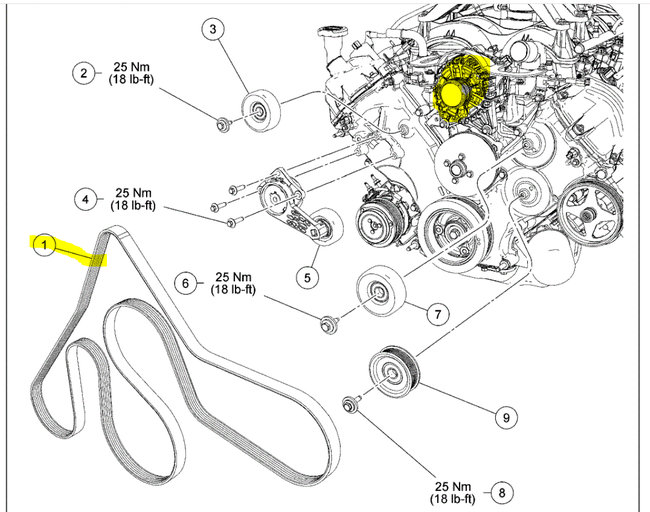 3

2
25 Nm
(18 lb-ft)

4
25 Nm
(18 lb-ft)

1

5

6
25 Nm
(18 lb-ft)

7

9

25 Nm
(18 lb-ft)
8