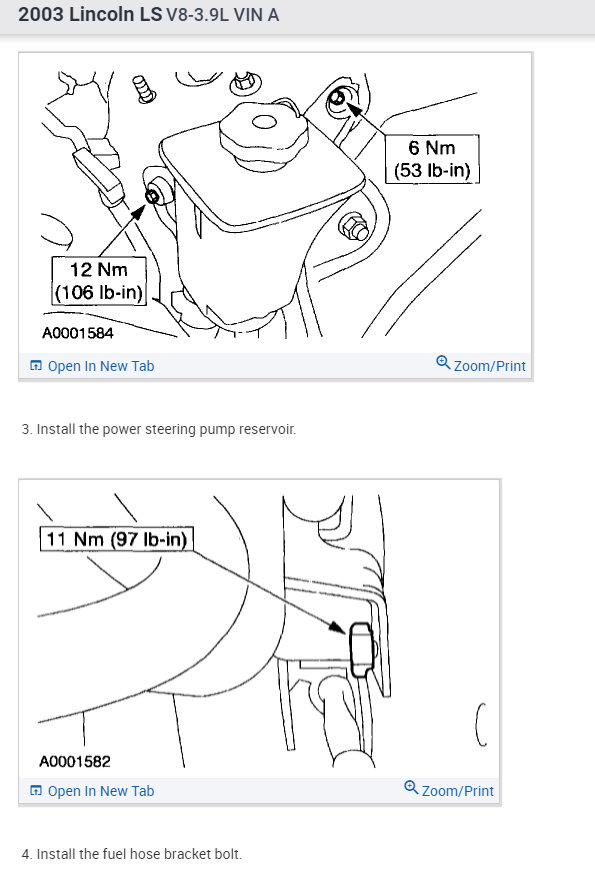 2003 Lincoln LS V8-3.9L VIN A

6 Nm (53 lb-in)

12 Nm (106 lb-in)

A0001584

Open In New Tab

Zoom/Print

3. Install the power steering pump reservoir.

11 Nm (97 lb-in)

A0001582

Open In New Tab

Zoom/Print

4. Install the fuel hose bracket bolt.