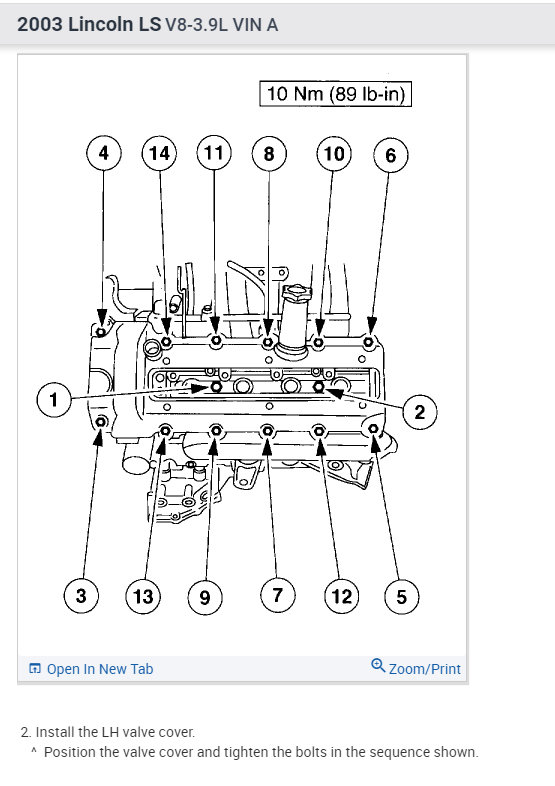 2003 Lincoln LS V8-3.9L VIN A

10 Nm (89 lb-in)

4 14 11 8 10 6

1

2

3 13 9 7 12 5

Open In New Tab

Zoom/Print

2. Install the LH valve cover.

^ Position the valve cover and tighten the bolts in the sequence shown.