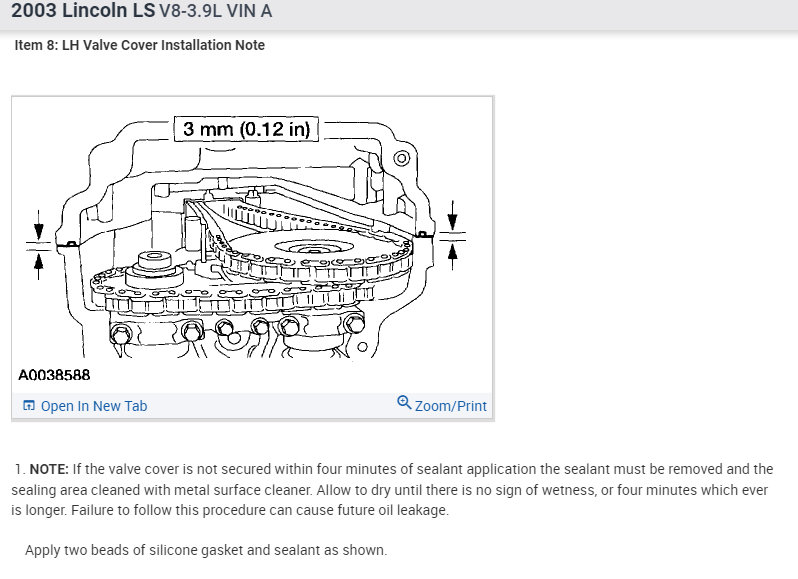 2003 Lincoln LS V8-3.9L VIN A

Item 8: LH Valve Cover Installation Note

3 mm (0.12 in)

A0038588

Open In New Tab

Zoom/Print

1. NOTE: If the valve cover is not secured within four minutes of sealant application the sealant must be removed and the sealing area cleaned with metal surface cleaner. Allow to dry until there is no sign of wetness, or four minutes which ever is longer. Failure to follow this procedure can cause future oil leakage.

Apply two beads of silicone gasket and sealant as shown.