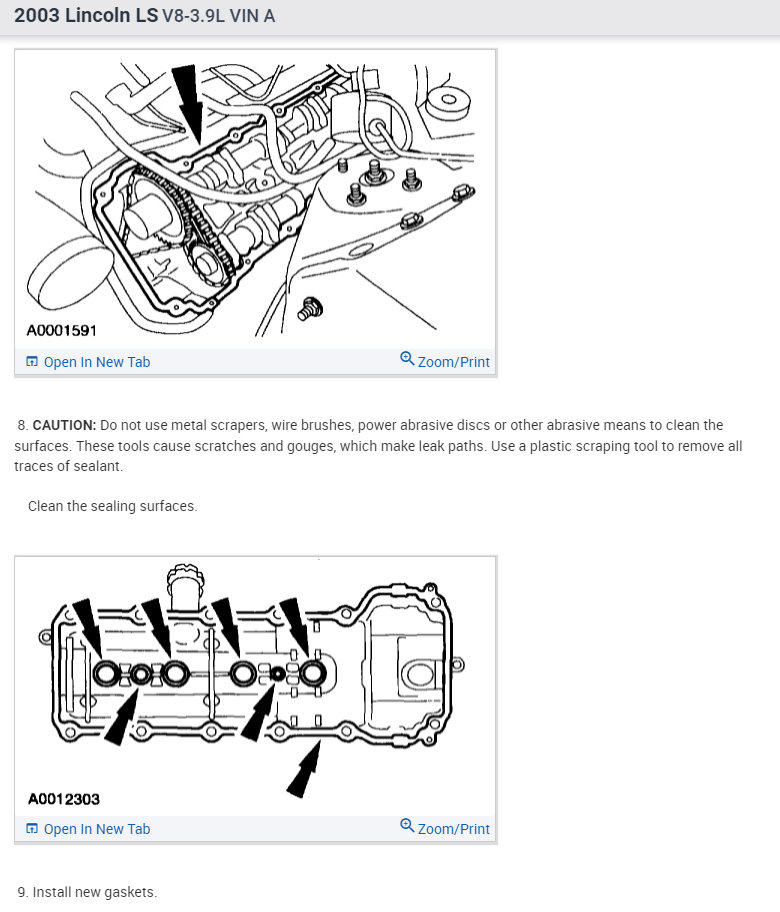 2003 Lincoln LS V8-3.9L VIN A

A0001591

Open In New Tab

Zoom/Print

8. CAUTION: Do not use metal scrapers, wire brushes, power abrasive discs or other abrasive means to clean the surfaces. These tools cause scratches and gouges, which make leak paths. Use a plastic scraping tool to remove all traces of sealant.

Clean the sealing surfaces.

A0012303

Open In New Tab

Zoom/Print

9. Install new gaskets.