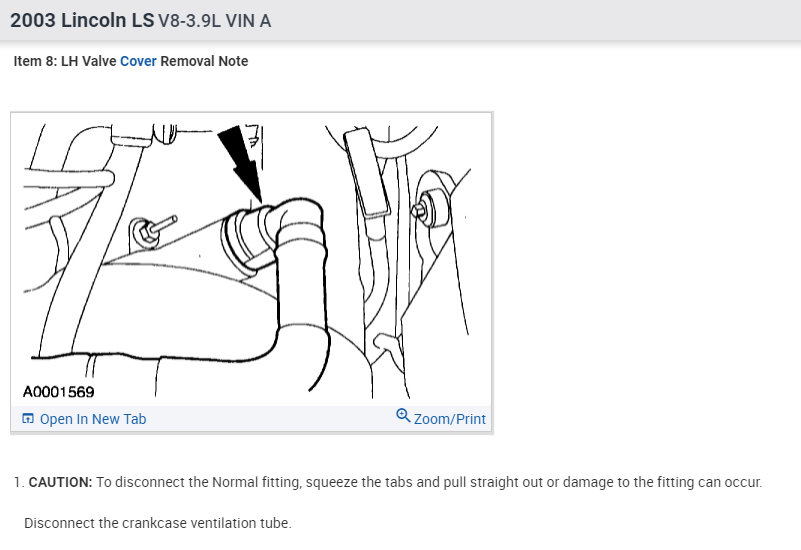 2003 Lincoln LS V8-3.9L VIN A

Item 8: LH Valve Cover Removal Note

A0001569

Open In New Tab

Zoom/Print

1. CAUTION: To disconnect the Normal fitting, squeeze the tabs and pull straight out or damage to the fitting can occur.

Disconnect the crankcase ventilation tube.