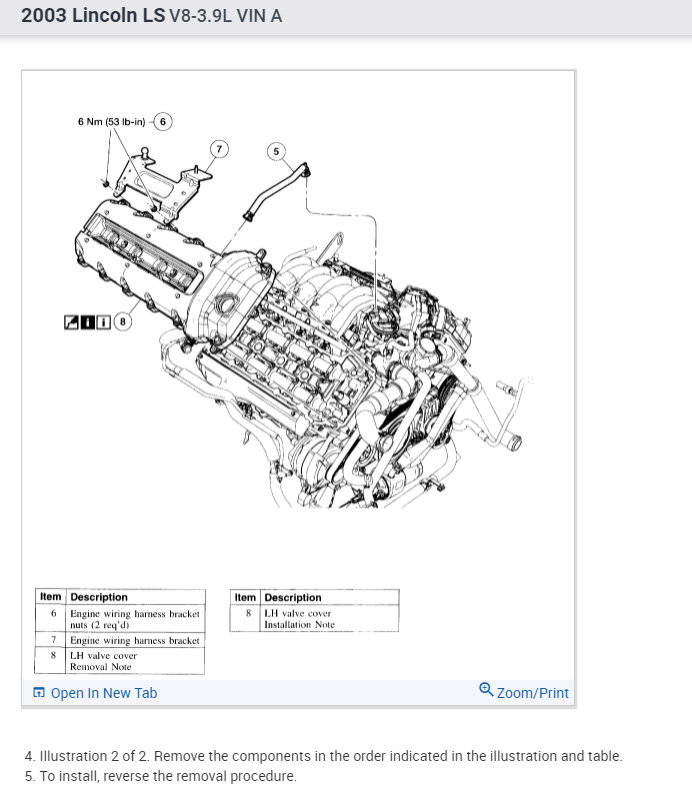 2003 Lincoln LS V8-3.9L VIN A

6 Nm (53 lb-in) 6

7

5

8

| Item | Description |
|---|---|
| 6 | Engine wiring harness bracket nuts (2 req'd) |
| 7 | Engine wiring harness bracket |
| 8 | LH valve cover Removal Note |

| Item | Description |
|---|---|
| 8 | LH valve cover Installation Note |

Open In New Tab

Zoom/Print

4. Illustration 2 of 2. Remove the components in the order indicated in the illustration and table.
5. To install, reverse the removal procedure.