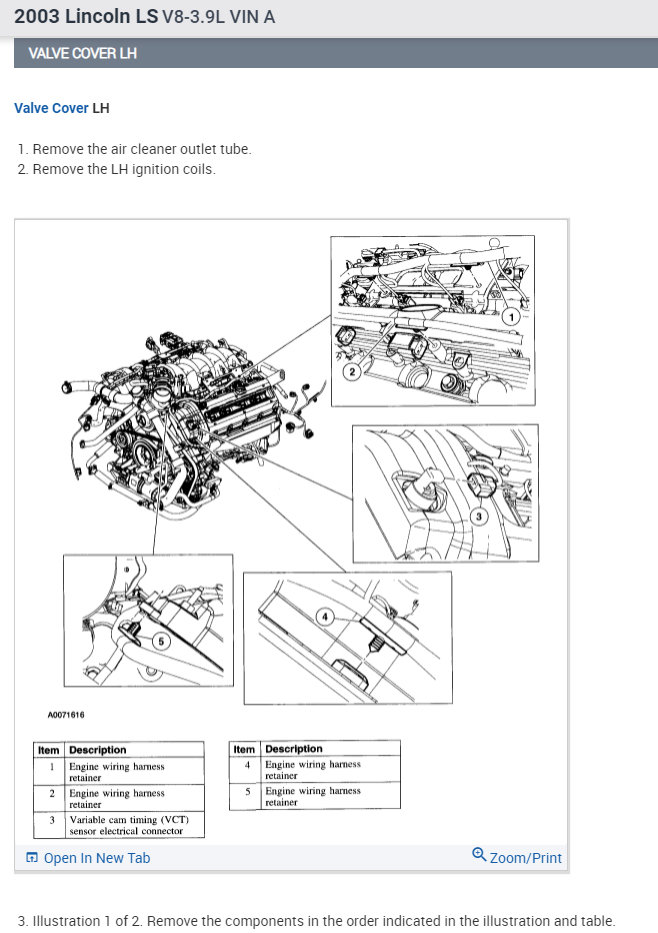 2003 Lincoln LS V8-3.9L VIN A

VALVE COVER LH

Valve Cover LH

1. Remove the air cleaner outlet tube.
2. Remove the LH ignition coils.

1

2

3

4

5

A0071616

| Item | Description |
|---|---|
| 1 | Engine wiring harness retainer |
| 2 | Engine wiring harness retainer |
| 3 | Variable cam timing (VCT) sensor electrical connector |

| Item | Description |
|---|---|
| 4 | Engine wiring harness retainer |
| 5 | Engine wiring harness retainer |

Open In New Tab

Zoom/Print

3. Illustration 1 of 2. Remove the components in the order indicated in the illustration and table.