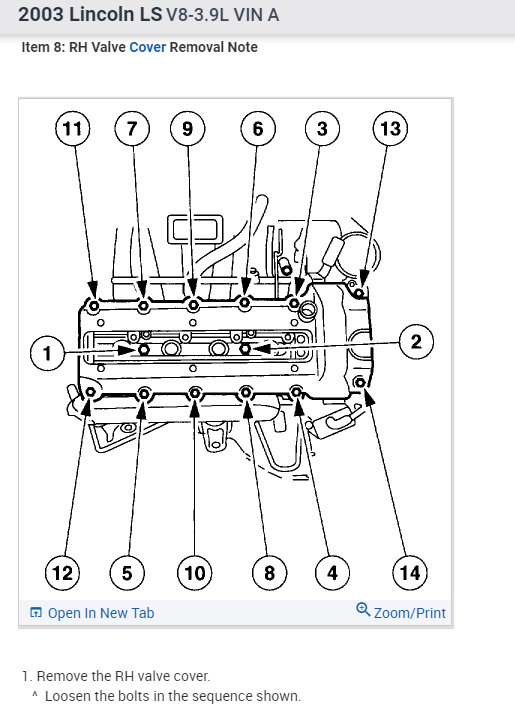 2003 Lincoln LS V8-3.9L VIN A

Item 8: RH Valve Cover Removal Note

11 7 9 6 3 13

1 2

12 5 10 8 4 14

Open In New Tab Zoom/Print

1. Remove the RH valve cover.

^ Loosen the bolts in the sequence shown.