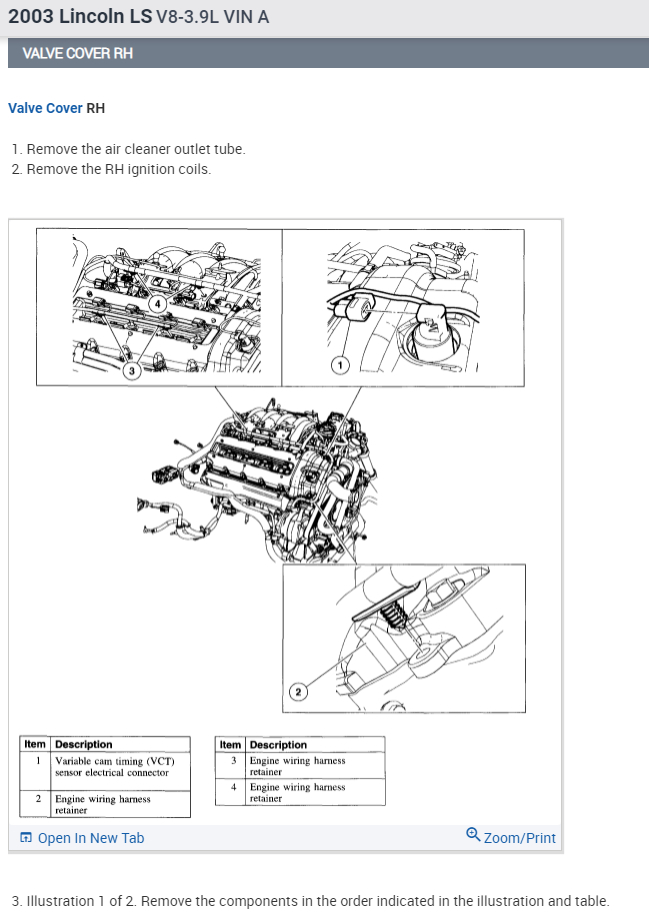 2003 Lincoln LS V8-3.9L VIN A

VALVE COVER RH

Valve Cover RH

1. Remove the air cleaner outlet tube.
2. Remove the RH ignition coils.

4

3

1

2

| Item | Description |
|---|---|
| 1 | Variable cam timing (VCT) sensor electrical connector |
| 2 | Engine wiring harness retainer |

| Item | Description |
|---|---|
| 3 | Engine wiring harness retainer |
| 4 | Engine wiring harness retainer |

Open In New Tab

Zoom/Print

3. Illustration 1 of 2. Remove the components in the order indicated in the illustration and table.