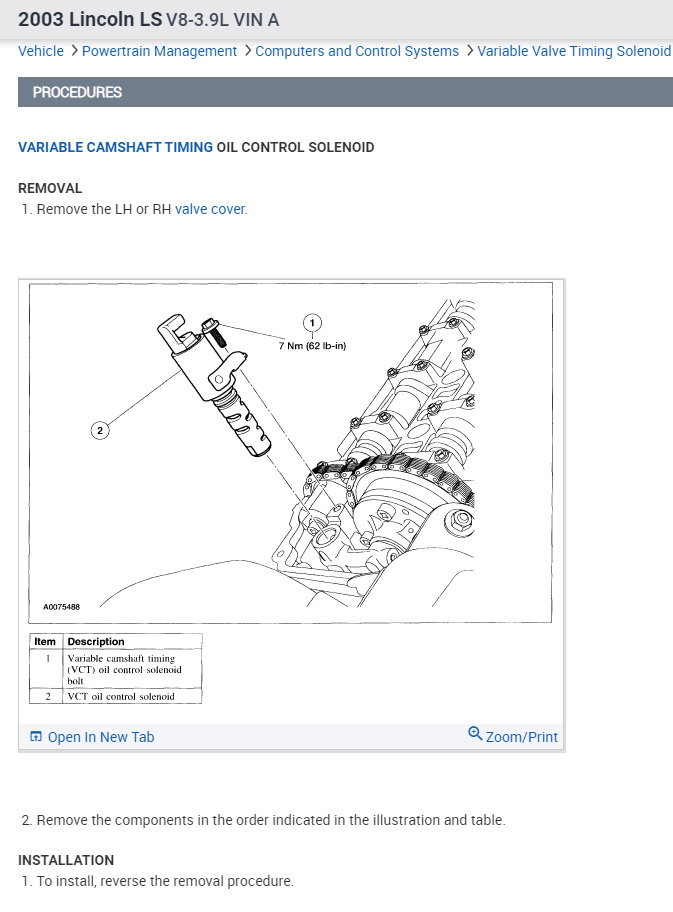 2003 Lincoln LS V8-3.9L VIN A

Vehicle > Powertrain Management > Computers and Control Systems > Variable Valve Timing Solenoid

PROCEDURES

VARIABLE CAMSHAFT TIMING OIL CONTROL SOLENOID

REMOVAL
1. Remove the LH or RH valve cover.

1
7 Nm (62 lb-in)
2
A0075488

| Item | Description |
|---|---|
| 1 | Variable camshaft timing (VCT) oil control solenoid bolt |
| 2 | VCT oil control solenoid |

Open In New Tab
Zoom/Print

2. Remove the components in the order indicated in the illustration and table.

INSTALLATION
1. To install, reverse the removal procedure.