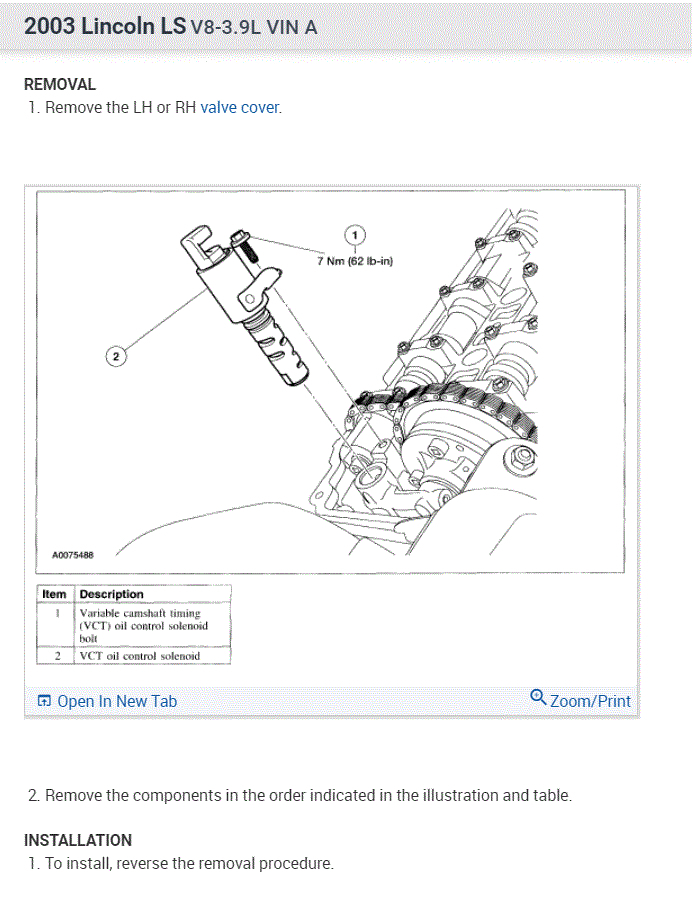 2003 Lincoln LS V8-3.9L VIN A

REMOVAL

1. Remove the LH or RH valve cover.

1

7 Nm (62 lb-in)

2

A0075488

| Item | Description |
|---|---|
| 1 | Variable camshaft timing (VCT) oil control solenoid bolt |
| 2 | VCT oil control solenoid |

Open In New Tab

Zoom/Print

2. Remove the components in the order indicated in the illustration and table.

INSTALLATION

1. To install, reverse the removal procedure.