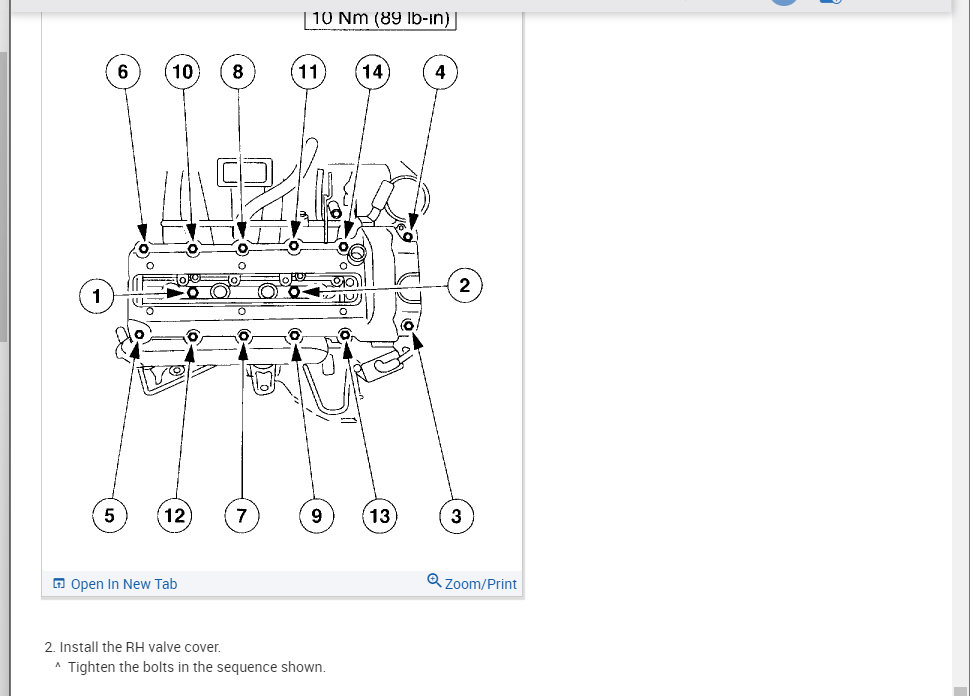 10 Nm (89 lb-in)

6 10 8 11 14 4

1 2

5 12 7 9 13 3

Open In New Tab

Zoom/Print

2. Install the RH valve cover.

^ Tighten the bolts in the sequence shown.