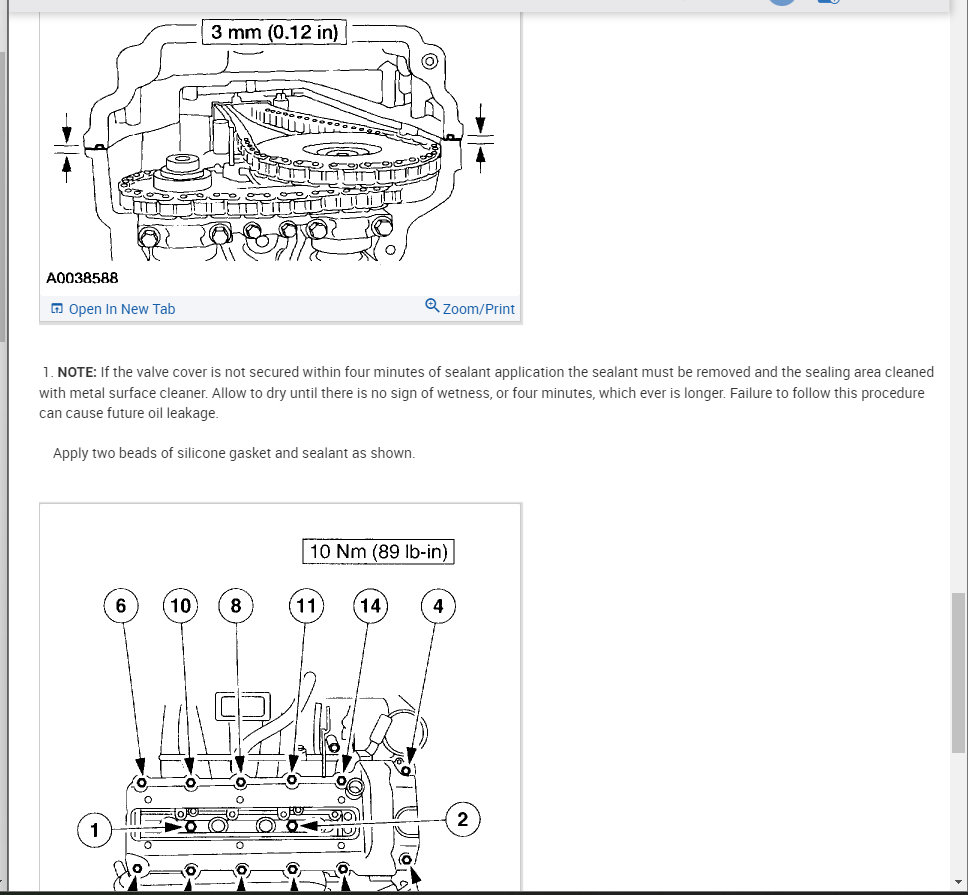 3 mm (0.12 in)

A0038588

Open In New Tab

Zoom/Print

1. **NOTE:** If the valve cover is not secured within four minutes of sealant application the sealant must be removed and the sealing area cleaned with metal surface cleaner. Allow to dry until there is no sign of wetness, or four minutes, which ever is longer. Failure to follow this procedure can cause future oil leakage.

Apply two beads of silicone gasket and sealant as shown.

10 Nm (89 lb-in)

6
10
8
11
14
4
1
2