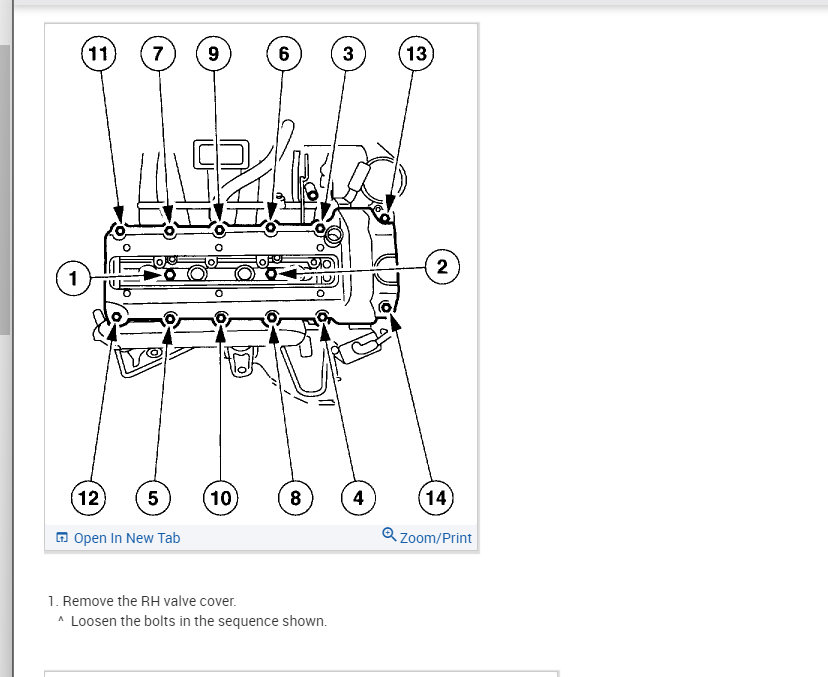 11 7 9 6 3 13

1 2

12 5 10 8 4 14

Open In New Tab Zoom/Print

1. Remove the RH valve cover.
^ Loosen the bolts in the sequence shown.