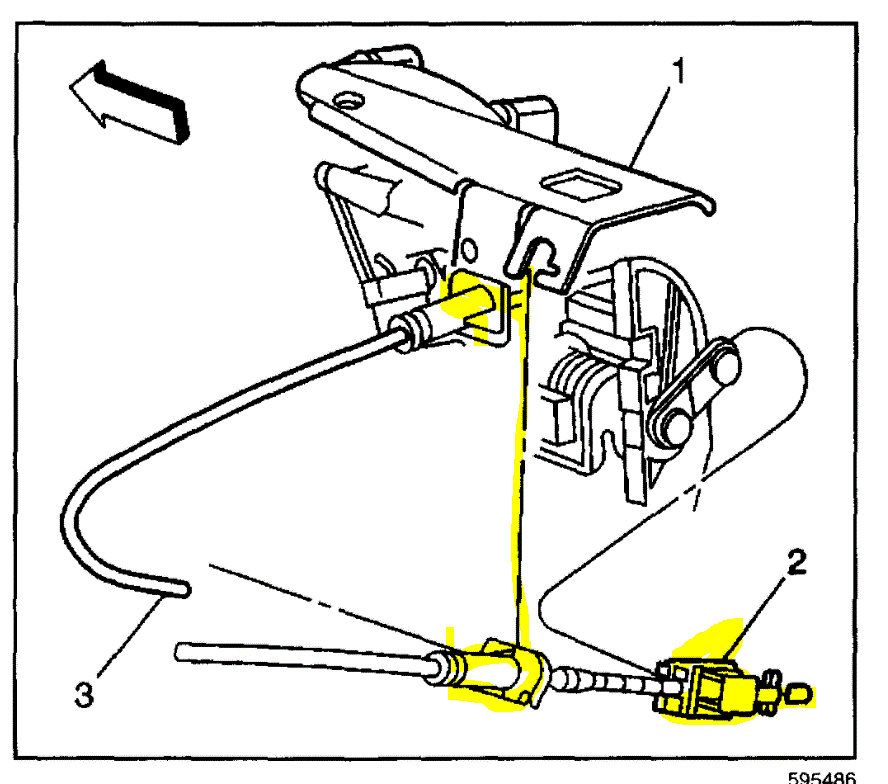 1
2
3
595486