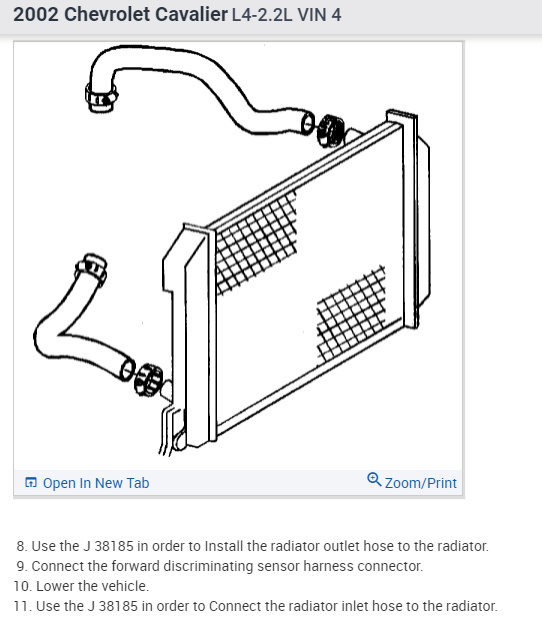 2002 Chevrolet Cavalier L4-2.2L VIN 4

Open In New Tab

Zoom/Print

8. Use the J 38185 in order to Install the radiator outlet hose to the radiator.
9. Connect the forward discriminating sensor harness connector.
10. Lower the vehicle.
11. Use the J 38185 in order to Connect the radiator inlet hose to the radiator.