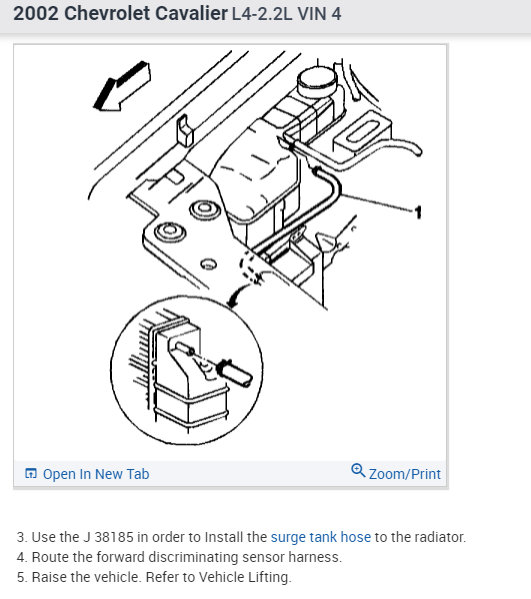 2002 Chevrolet Cavalier L4-2.2L VIN 4

1

Open In New Tab

Zoom/Print

3. Use the J 38185 in order to Install the surge tank hose to the radiator.
4. Route the forward discriminating sensor harness.
5. Raise the vehicle. Refer to Vehicle Lifting.