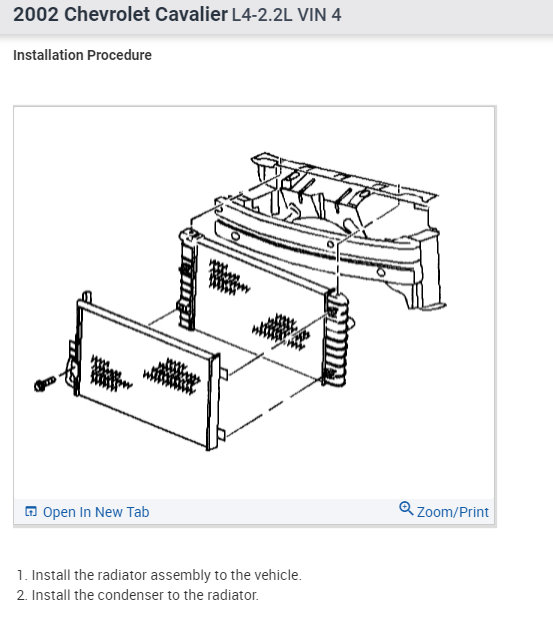 2002 Chevrolet Cavalier L4-2.2L VIN 4

Installation Procedure

Open In New Tab

Zoom/Print

1. Install the radiator assembly to the vehicle.
2. Install the condenser to the radiator.