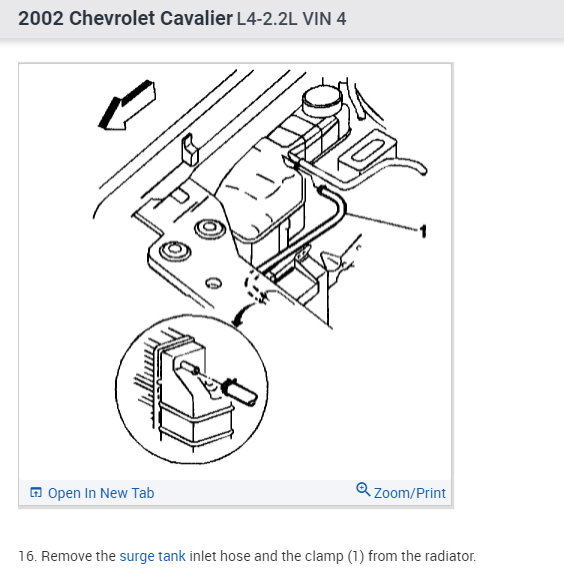 2002 Chevrolet Cavalier L4-2.2L VIN 4

1

Open In New Tab

Zoom/Print

16. Remove the surge tank inlet hose and the clamp (1) from the radiator.