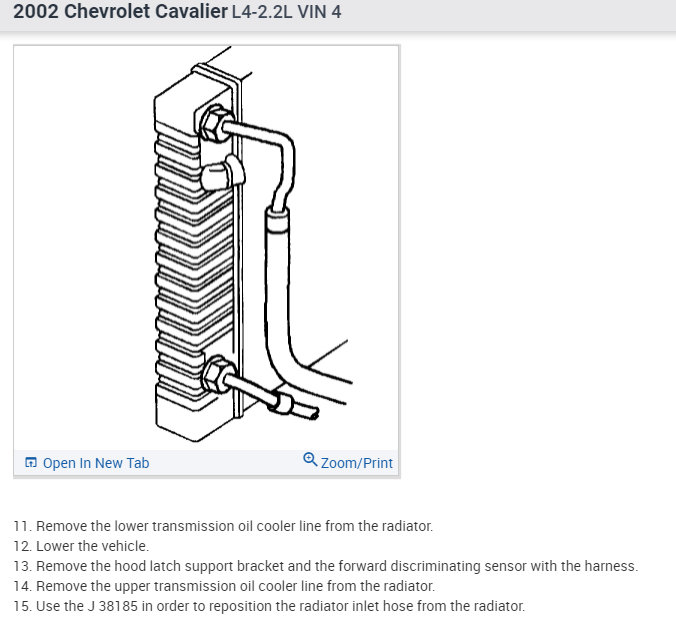 2002 Chevrolet Cavalier L4-2.2L VIN 4

Open In New Tab

Zoom/Print

11. Remove the lower transmission oil cooler line from the radiator.
12. Lower the vehicle.
13. Remove the hood latch support bracket and the forward discriminating sensor with the harness.
14. Remove the upper transmission oil cooler line from the radiator.
15. Use the J 38185 in order to reposition the radiator inlet hose from the radiator.