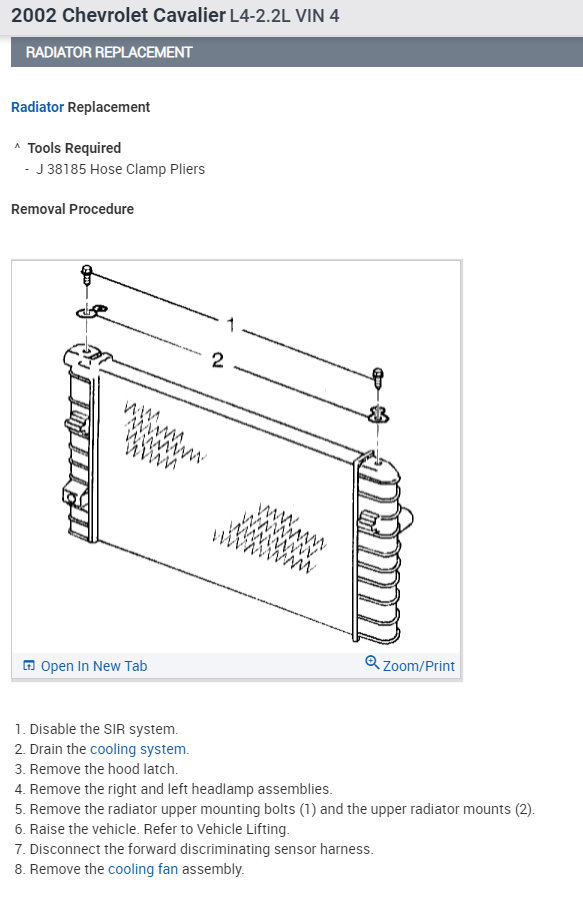 2002 Chevrolet Cavalier L4-2.2L VIN 4

RADIATOR REPLACEMENT

Radiator Replacement

^ Tools Required
- J 38185 Hose Clamp Pliers

Removal Procedure

1
2

Open In New Tab
Zoom/Print

1. Disable the SIR system.
2. Drain the cooling system.
3. Remove the hood latch.
4. Remove the right and left headlamp assemblies.
5. Remove the radiator upper mounting bolts (1) and the upper radiator mounts (2).
6. Raise the vehicle. Refer to Vehicle Lifting.
7. Disconnect the forward discriminating sensor harness.
8. Remove the cooling fan assembly.