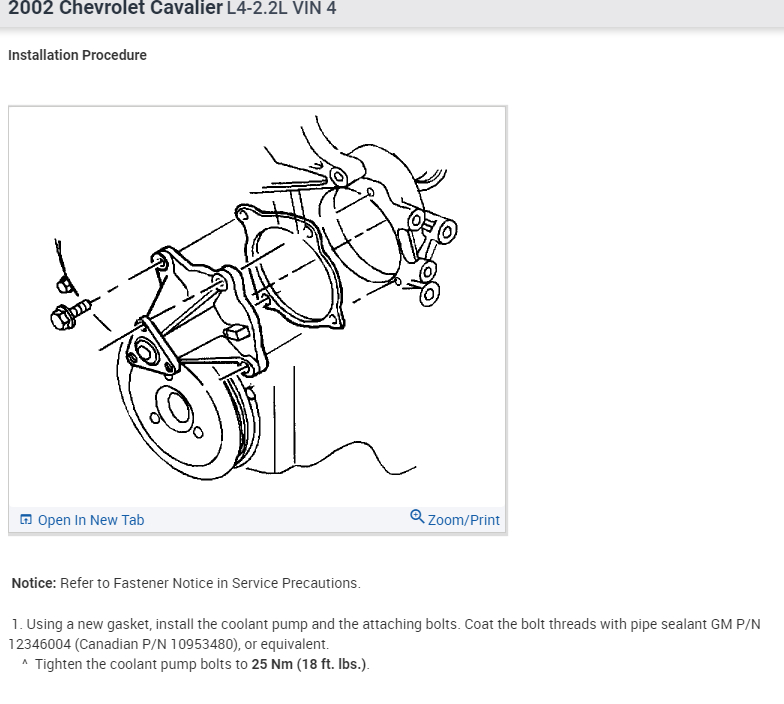 2002 Chevrolet Cavalier L4-2.2L VIN 4

Installation Procedure

Open In New Tab

Zoom/Print

Notice: Refer to Fastener Notice in Service Precautions.

1. Using a new gasket, install the coolant pump and the attaching bolts. Coat the bolt threads with pipe sealant GM P/N 12346004 (Canadian P/N 10953480), or equivalent.

^ Tighten the coolant pump bolts to 25 Nm (18 ft. lbs.).