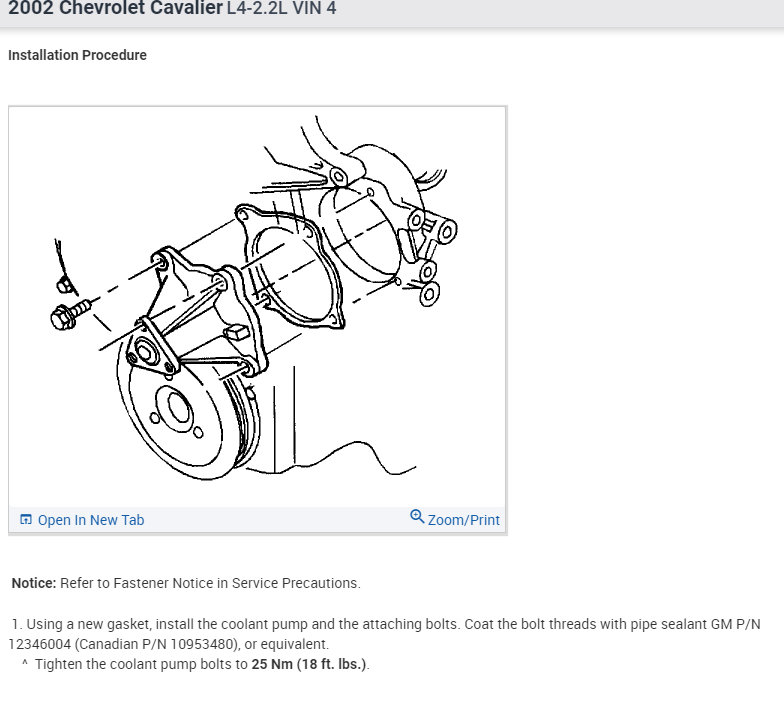 2002 Chevrolet Cavalier L4-2.2L VIN 4

Installation Procedure

Open In New Tab

Zoom/Print

Notice: Refer to Fastener Notice in Service Precautions.

1. Using a new gasket, install the coolant pump and the attaching bolts. Coat the bolt threads with pipe sealant GM P/N 12346004 (Canadian P/N 10953480), or equivalent.

^ Tighten the coolant pump bolts to 25 Nm (18 ft. lbs.).