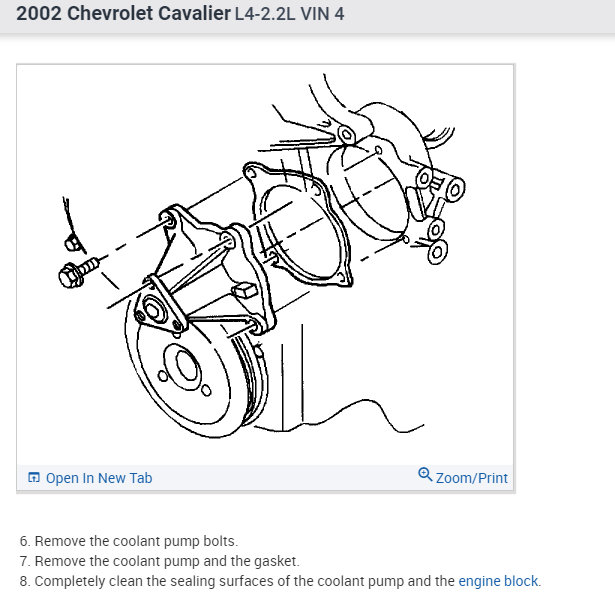 2002 Chevrolet Cavalier L4-2.2L VIN 4

Open In New Tab

Zoom/Print

6. Remove the coolant pump bolts.
7. Remove the coolant pump and the gasket.
8. Completely clean the sealing surfaces of the coolant pump and the engine block.