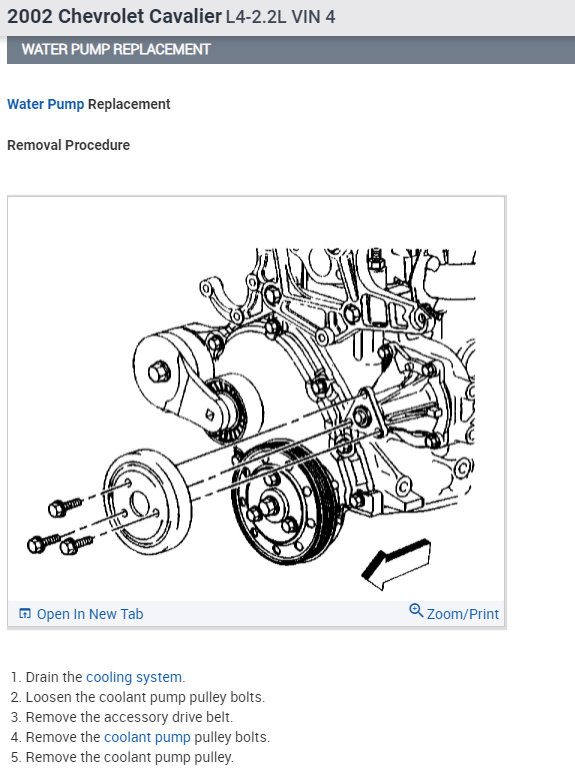 2002 Chevrolet Cavalier L4-2.2L VIN 4

WATER PUMP REPLACEMENT

Water Pump Replacement

Removal Procedure

Open In New Tab

Zoom/Print

1. Drain the cooling system.
2. Loosen the coolant pump pulley bolts.
3. Remove the accessory drive belt.
4. Remove the coolant pump pulley bolts.
5. Remove the coolant pump pulley.