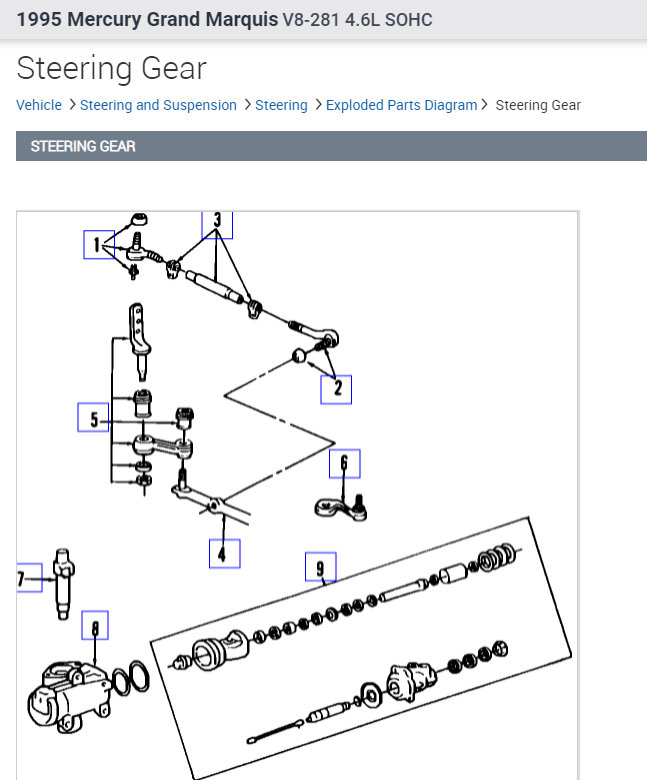 1995 Mercury Grand Marquis V8-281 4.6L SOHC

Steering Gear

Vehicle > Steering and Suspension > Steering > Exploded Parts Diagram > Steering Gear

STEERING GEAR

1
3
2
5
6
4
7
9
8