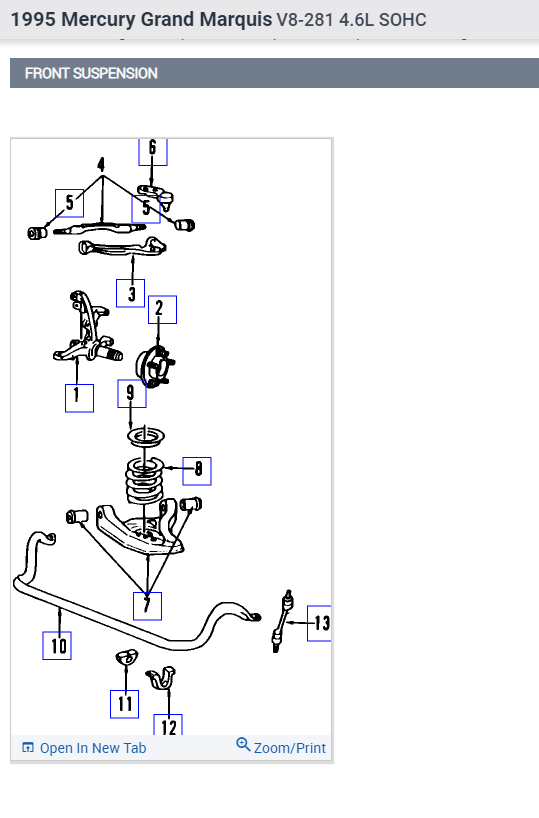 1995 Mercury Grand Marquis V8-281 4.6L SOHC

FRONT SUSPENSION

6
4
5
5
3
2
1
9
8
7
10
13
11
12

Open In New Tab
Zoom/Print