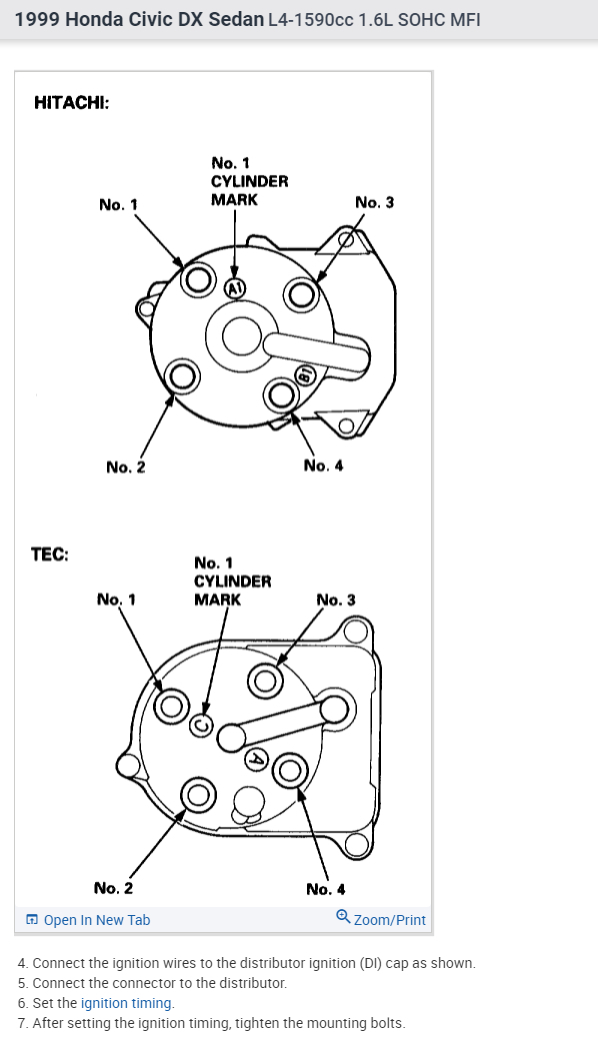 1999 Honda Civic DX Sedan L4-1590cc 1.6L SOHC MFI

HITACHI:

No. 1
No. 1 CYLINDER MARK
No. 3
A1
B1
No. 2
No. 4

TEC:

No. 1
No. 1 CYLINDER MARK
No. 3
C
A
No. 2
No. 4

Open In New Tab
Zoom/Print

4. Connect the ignition wires to the distributor ignition (DI) cap as shown.
5. Connect the connector to the distributor.
6. Set the ignition timing.
7. After setting the ignition timing, tighten the mounting bolts.