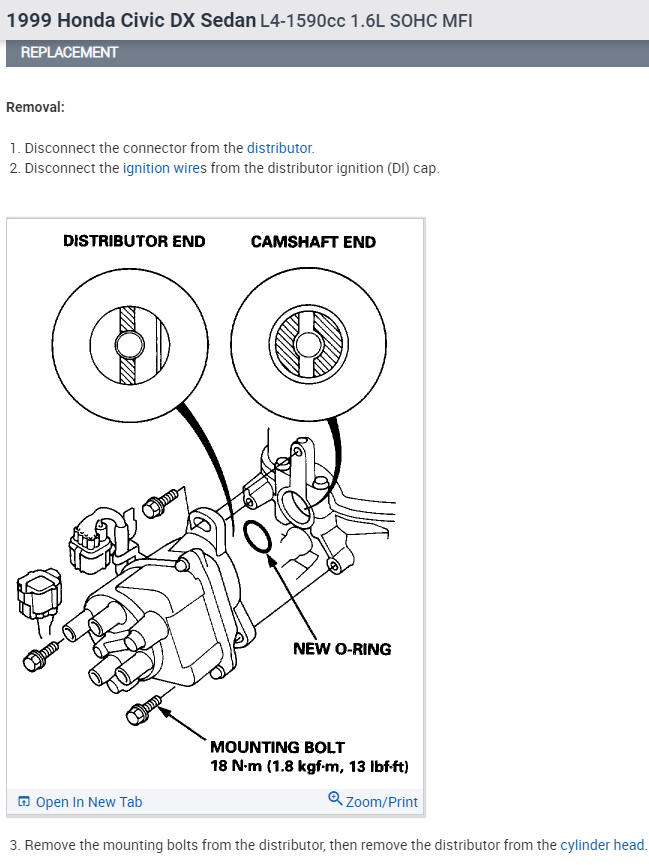 1999 Honda Civic DX Sedan L4-1590cc 1.6L SOHC MFI

REPLACEMENT

Removal:

1. Disconnect the connector from the distributor.
2. Disconnect the ignition wires from the distributor ignition (DI) cap.

DISTRIBUTOR END

CAMSHAFT END

NEW O-RING

MOUNTING BOLT
18 N·m (1.8 kgf·m, 13 lbf·ft)

Open In New Tab

Zoom/Print

3. Remove the mounting bolts from the distributor, then remove the distributor from the cylinder head.