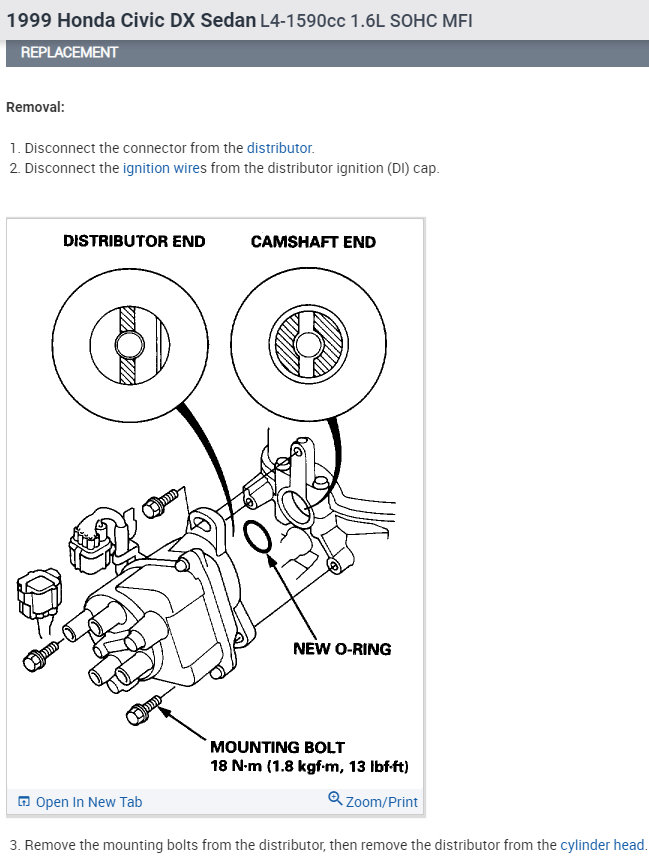 1999 Honda Civic DX Sedan L4-1590cc 1.6L SOHC MFI

REPLACEMENT

Removal:

1. Disconnect the connector from the distributor.
2. Disconnect the ignition wires from the distributor ignition (DI) cap.

DISTRIBUTOR END

CAMSHAFT END

NEW O-RING

MOUNTING BOLT
18 N·m (1.8 kgf·m, 13 lbf·ft)

Open In New Tab

Zoom/Print

3. Remove the mounting bolts from the distributor, then remove the distributor from the cylinder head.