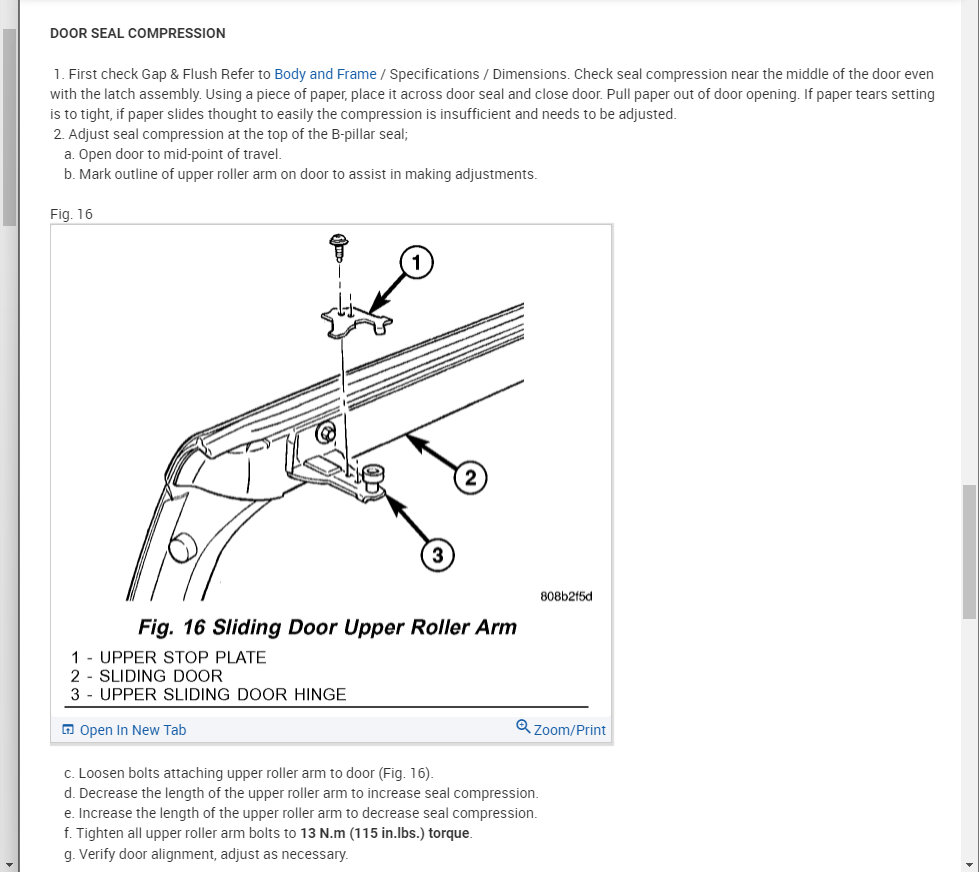 DOOR SEAL COMPRESSION

1. First check Gap & Flush Refer to Body and Frame / Specifications / Dimensions. Check seal compression near the middle of the door even with the latch assembly. Using a piece of paper, place it across door seal and close door. Pull paper out of door opening. If paper tears setting is to tight, if paper slides thought to easily the compression is insufficient and needs to be adjusted.
2. Adjust seal compression at the top of the B-pillar seal;
a. Open door to mid-point of travel.
b. Mark outline of upper roller arm on door to assist in making adjustments.

Fig. 16

1
2
3
808b2f5d

Fig. 16 Sliding Door Upper Roller Arm

1 - UPPER STOP PLATE
2 - SLIDING DOOR
3 - UPPER SLIDING DOOR HINGE

Open In New Tab
Zoom/Print

c. Loosen bolts attaching upper roller arm to door (Fig. 16).
d. Decrease the length of the upper roller arm to increase seal compression.
e. Increase the length of the upper roller arm to decrease seal compression.
f. Tighten all upper roller arm bolts to 13 N.m (115 in.lbs.) torque.
g. Verify door alignment, adjust as necessary.