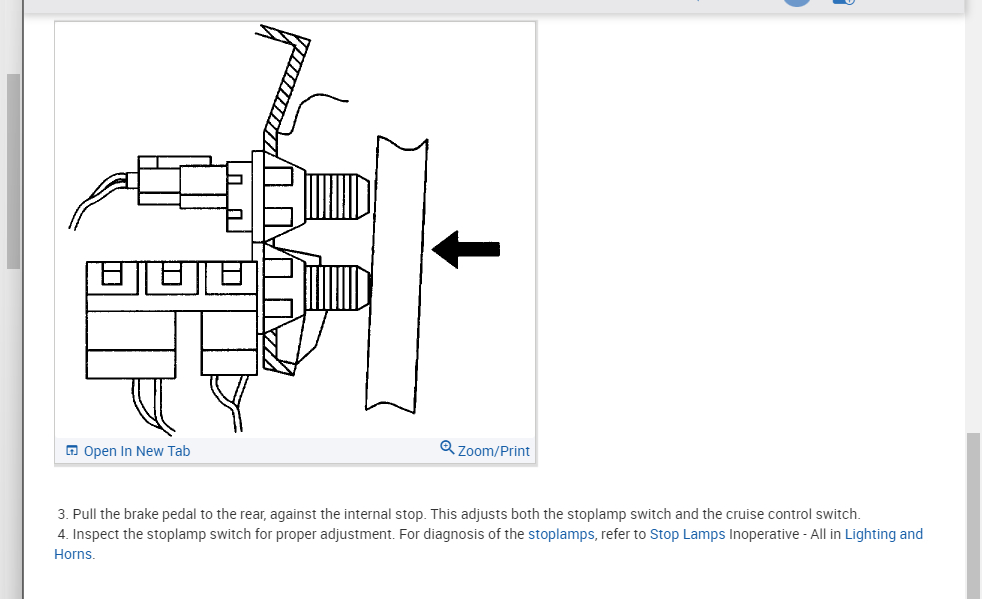 Open In New Tab

Zoom/Print

3. Pull the brake pedal to the rear, against the internal stop. This adjusts both the stoplamp switch and the cruise control switch.
4. Inspect the stoplamp switch for proper adjustment. For diagnosis of the stoplamps, refer to Stop Lamps Inoperative - All in Lighting and Horns.