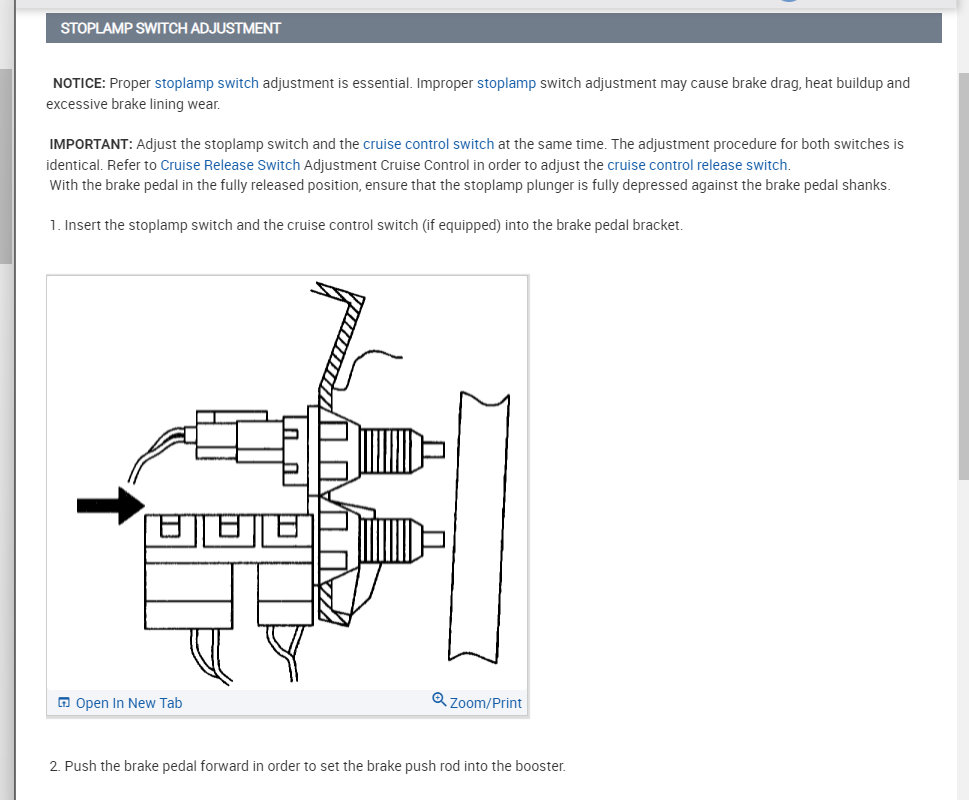 STOPLAMP SWITCH ADJUSTMENT

NOTICE: Proper stoplamp switch adjustment is essential. Improper stoplamp switch adjustment may cause brake drag, heat buildup and excessive brake lining wear.

IMPORTANT: Adjust the stoplamp switch and the cruise control switch at the same time. The adjustment procedure for both switches is identical. Refer to Cruise Release Switch Adjustment Cruise Control in order to adjust the cruise control release switch.
With the brake pedal in the fully released position, ensure that the stoplamp plunger is fully depressed against the brake pedal shanks.

1. Insert the stoplamp switch and the cruise control switch (if equipped) into the brake pedal bracket.

Open In New Tab
Zoom/Print

2. Push the brake pedal forward in order to set the brake push rod into the booster.