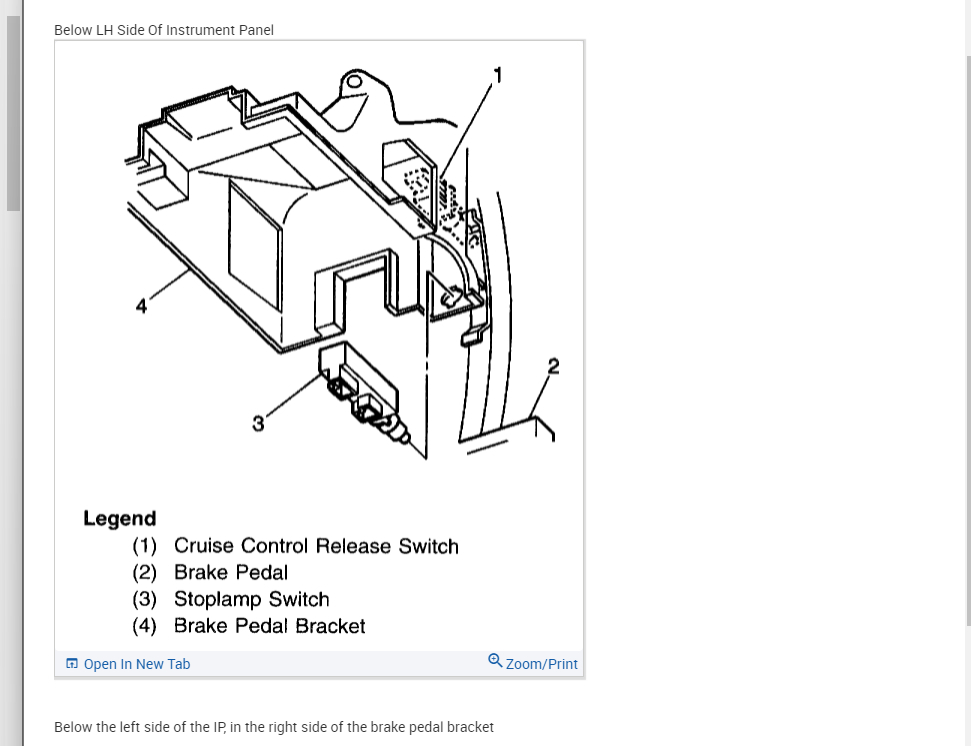 Below LH Side Of Instrument Panel

1

4

2

3

Legend
(1) Cruise Control Release Switch
(2) Brake Pedal
(3) Stoplamp Switch
(4) Brake Pedal Bracket

Open In New Tab

Zoom/Print

Below the left side of the IP, in the right side of the brake pedal bracket