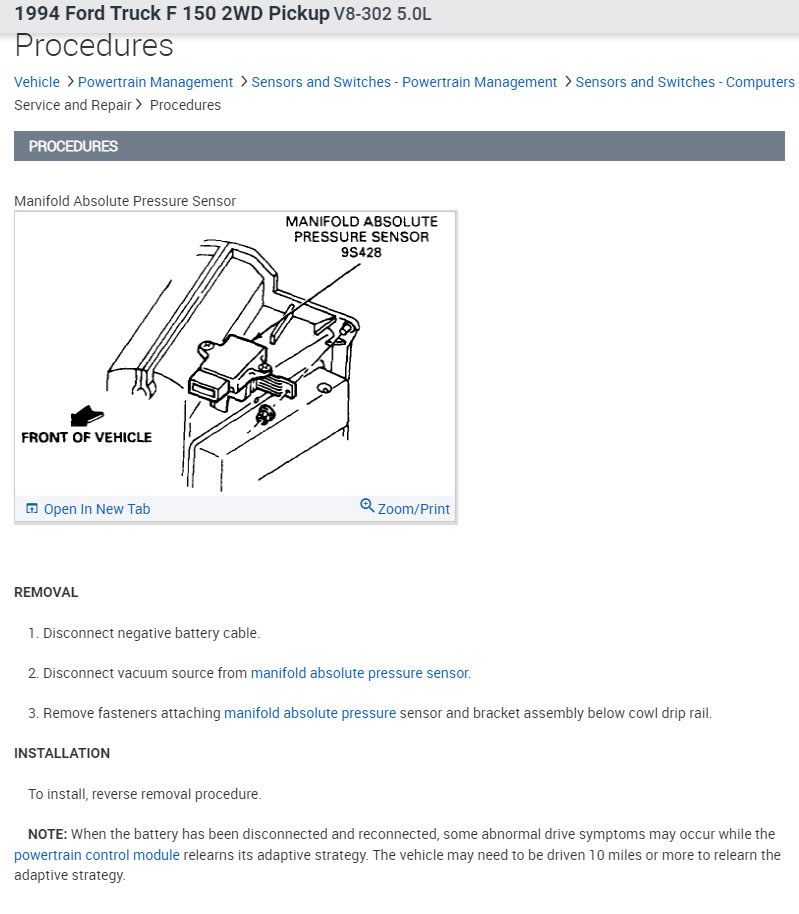 1994 Ford Truck F 150 2WD Pickup V8-302 5.0L
Procedures

Vehicle > Powertrain Management > Sensors and Switches - Powertrain Management > Sensors and Switches - Computers
Service and Repair > Procedures

PROCEDURES

Manifold Absolute Pressure Sensor

MANIFOLD ABSOLUTE PRESSURE SENSOR 9S428

FRONT OF VEHICLE

Open In New Tab
Zoom/Print

REMOVAL

1. Disconnect negative battery cable.

2. Disconnect vacuum source from manifold absolute pressure sensor.

3. Remove fasteners attaching manifold absolute pressure sensor and bracket assembly below cowl drip rail.

INSTALLATION

To install, reverse removal procedure.

NOTE: When the battery has been disconnected and reconnected, some abnormal drive symptoms may occur while the powertrain control module relearns its adaptive strategy. The vehicle may need to be driven 10 miles or more to relearn the adaptive strategy.