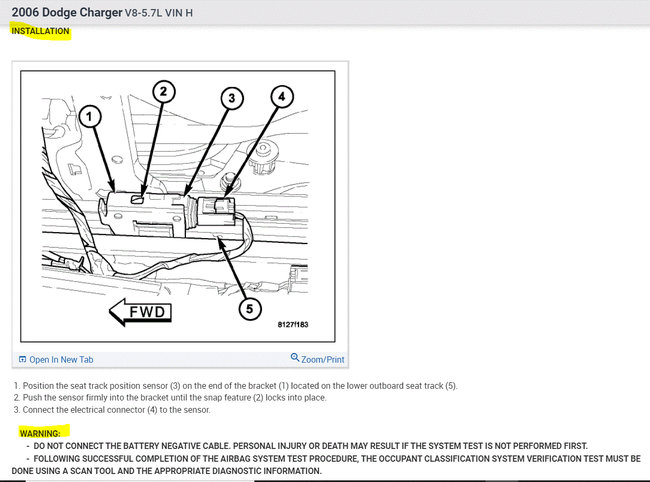 2006 Dodge Charger V8-5.7L VIN H
INSTALLATION

1
2
3
4
5
FWD
8127f183

Open In New Tab
Zoom/Print

1. Position the seat track position sensor (3) on the end of the bracket (1) located on the lower outboard seat track (5).
2. Push the sensor firmly into the bracket until the snap feature (2) locks into place.
3. Connect the electrical connector (4) to the sensor.

WARNING:
- DO NOT CONNECT THE BATTERY NEGATIVE CABLE. PERSONAL INJURY OR DEATH MAY RESULT IF THE SYSTEM TEST IS NOT PERFORMED FIRST.
- FOLLOWING SUCCESSFUL COMPLETION OF THE AIRBAG SYSTEM TEST PROCEDURE, THE OCCUPANT CLASSIFICATION SYSTEM VERIFICATION TEST MUST BE DONE USING A SCAN TOOL AND THE APPROPRIATE DIAGNOSTIC INFORMATION.