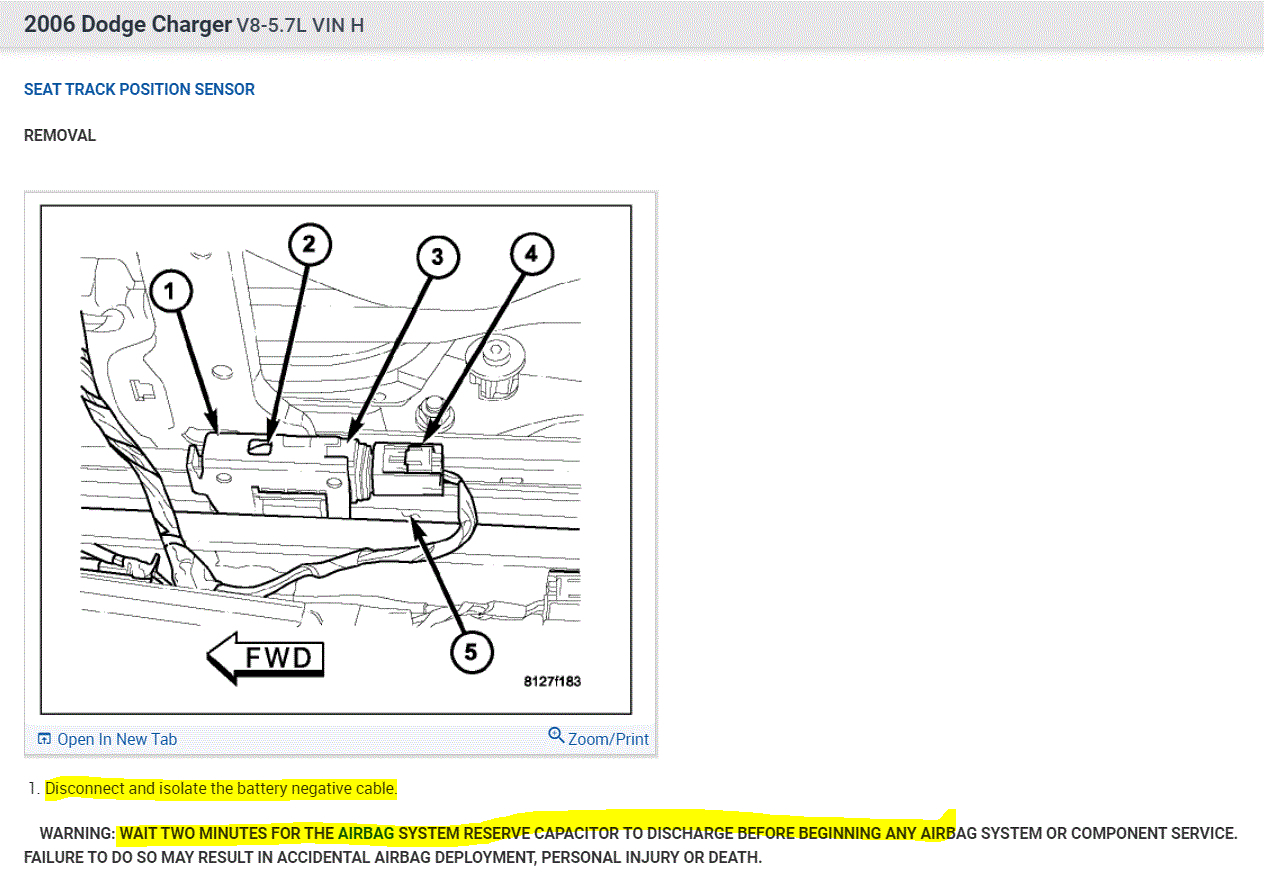 2006 Dodge Charger V8-5.7L VIN H

SEAT TRACK POSITION SENSOR

REMOVAL

1

2

3

4

5

FWD

8127f183

Open In New Tab

Zoom/Print

1. Disconnect and isolate the battery negative cable.

WARNING: WAIT TWO MINUTES FOR THE AIRBAG SYSTEM RESERVE CAPACITOR TO DISCHARGE BEFORE BEGINNING ANY AIRBAG SYSTEM OR COMPONENT SERVICE. FAILURE TO DO SO MAY RESULT IN ACCIDENTAL AIRBAG DEPLOYMENT, PERSONAL INJURY OR DEATH.