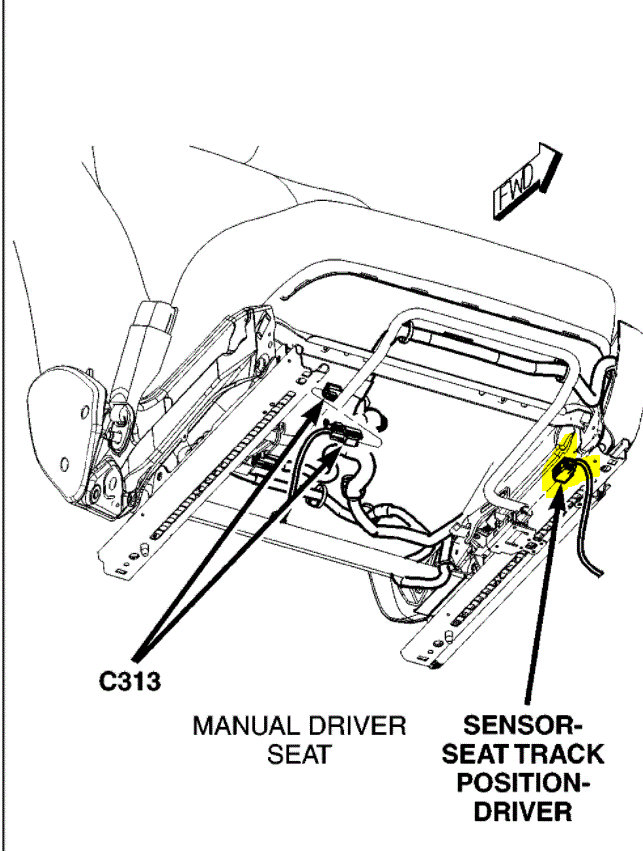 FWD

C313

MANUAL DRIVER SEAT

SENSOR-SEAT TRACK POSITION-DRIVER