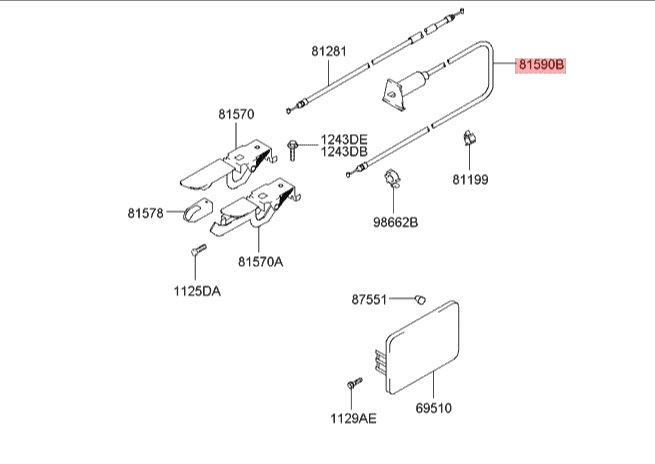 81281

81590B

81570

1243DE
1243DB

81199

81578

98662B

81570A

1125DA

87551

1129AE

69510