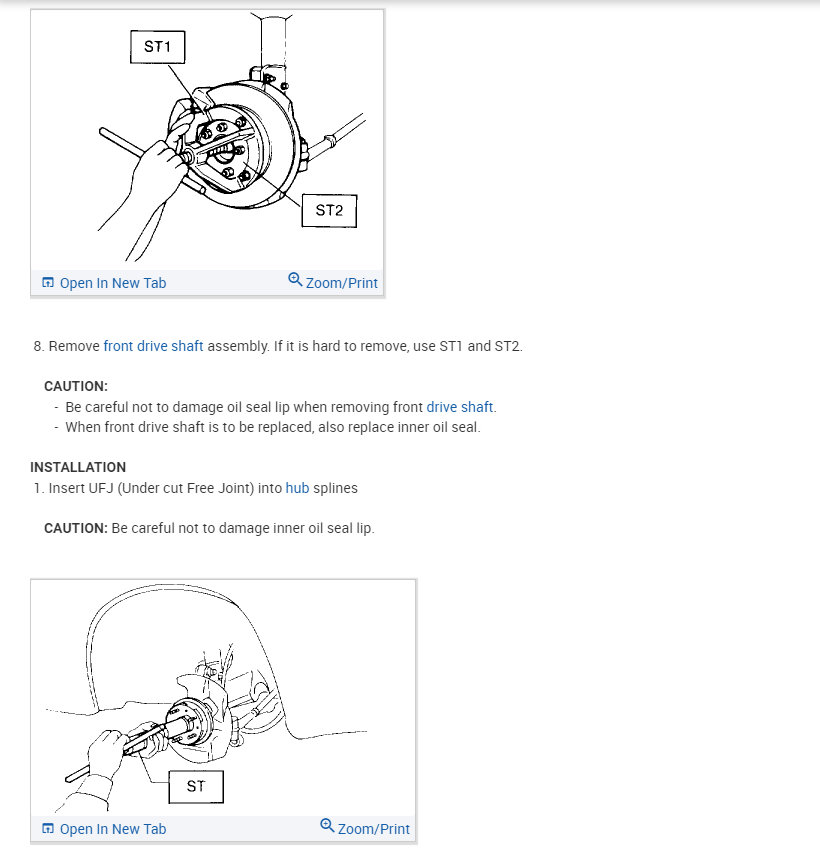 ST1

ST2

Open In New Tab Zoom/Print

8. Remove front drive shaft assembly. If it is hard to remove, use ST1 and ST2.

CAUTION:
- Be careful not to damage oil seal lip when removing front drive shaft.
- When front drive shaft is to be replaced, also replace inner oil seal.

INSTALLATION
1. Insert UFJ (Under cut Free Joint) into hub splines

CAUTION: Be careful not to damage inner oil seal lip.

ST

Open In New Tab Zoom/Print