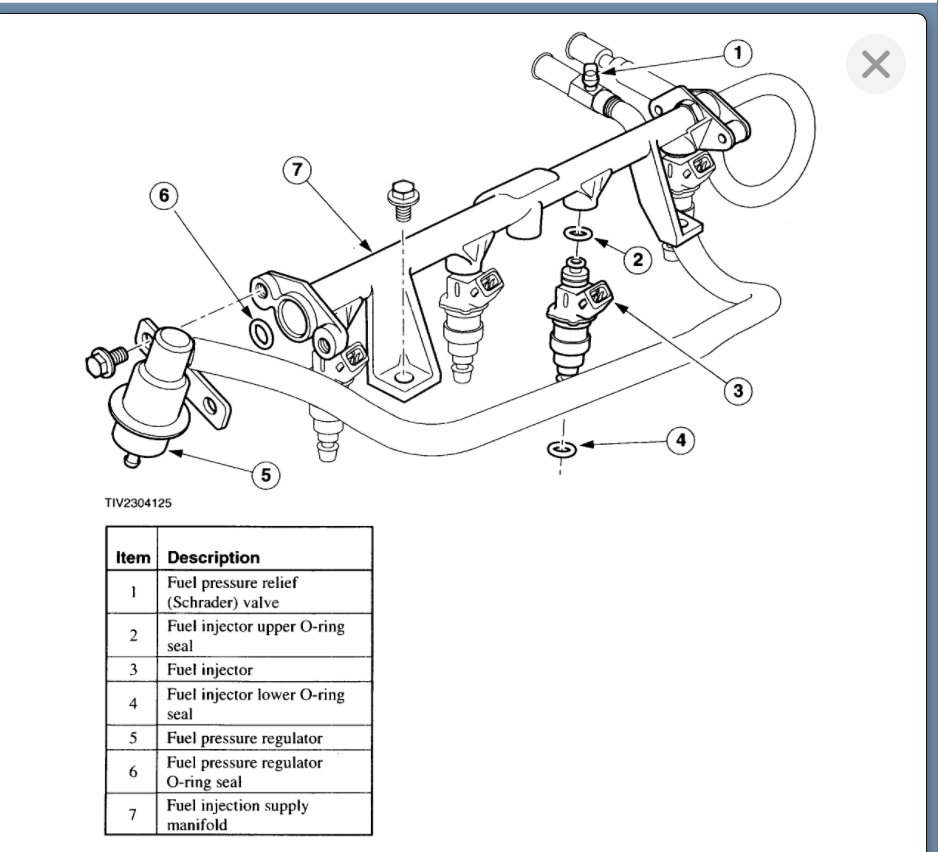 1
7
6
2
3
4
5

TIV2304125

| Item | Description |
|---|---|
| 1 | Fuel pressure relief (Schrader) valve |
| 2 | Fuel injector upper O-ring seal |
| 3 | Fuel injector |
| 4 | Fuel injector lower O-ring seal |
| 5 | Fuel pressure regulator |
| 6 | Fuel pressure regulator O-ring seal |
| 7 | Fuel injection supply manifold |