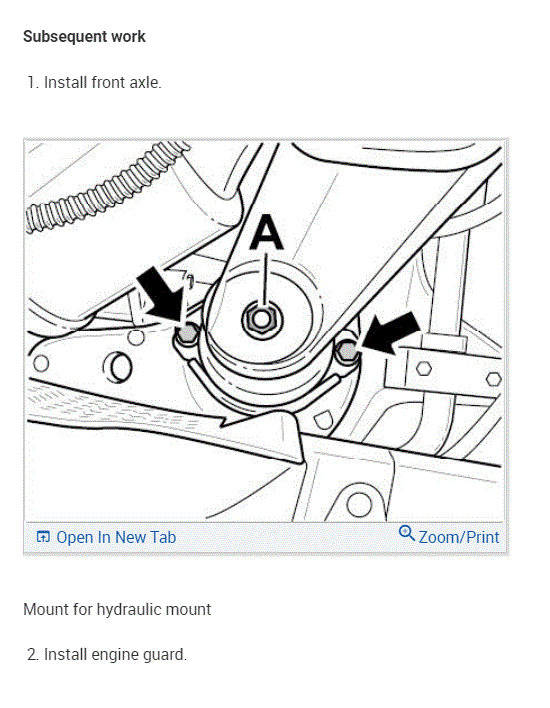 Subsequent work

1. Install front axle.

A

Open In New Tab

Zoom/Print

Mount for hydraulic mount

2. Install engine guard.