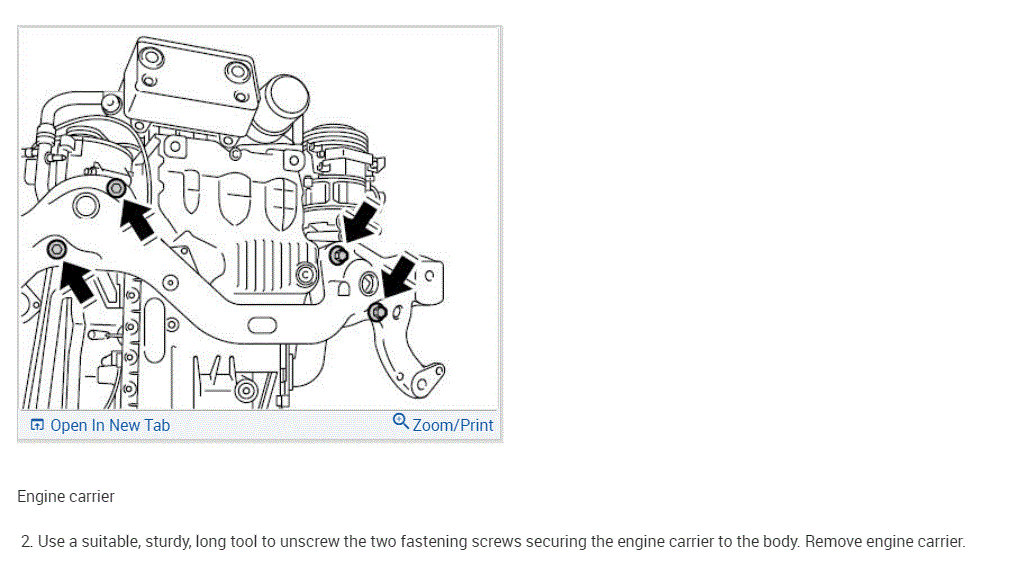 Open In New Tab
Zoom/Print

Engine carrier

2. Use a suitable, sturdy, long tool to unscrew the two fastening screws securing the engine carrier to the body. Remove engine carrier.