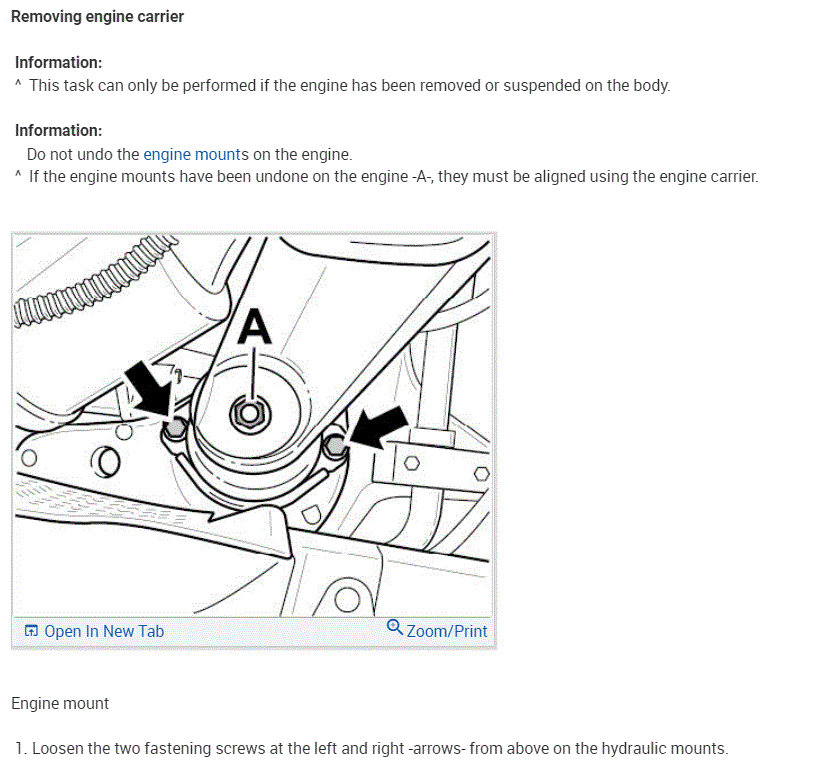 Removing engine carrier

Information:
^ This task can only be performed if the engine has been removed or suspended on the body.

Information:
Do not undo the engine mounts on the engine.
^ If the engine mounts have been undone on the engine -A-, they must be aligned using the engine carrier.

A

Open In New Tab
Zoom/Print

Engine mount

1. Loosen the two fastening screws at the left and right -arrows- from above on the hydraulic mounts.